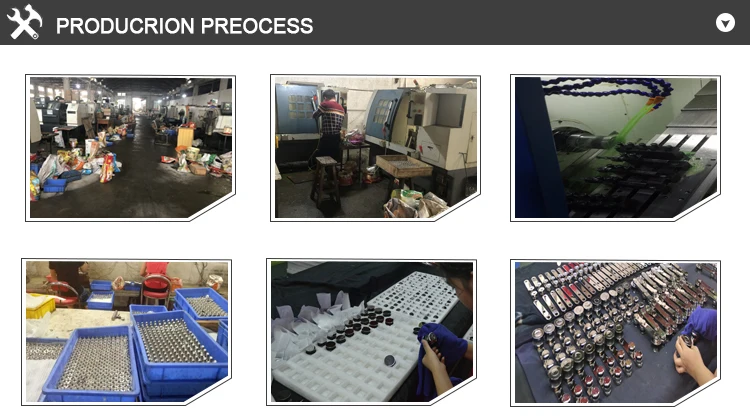 PRODUCRION PREOCESS