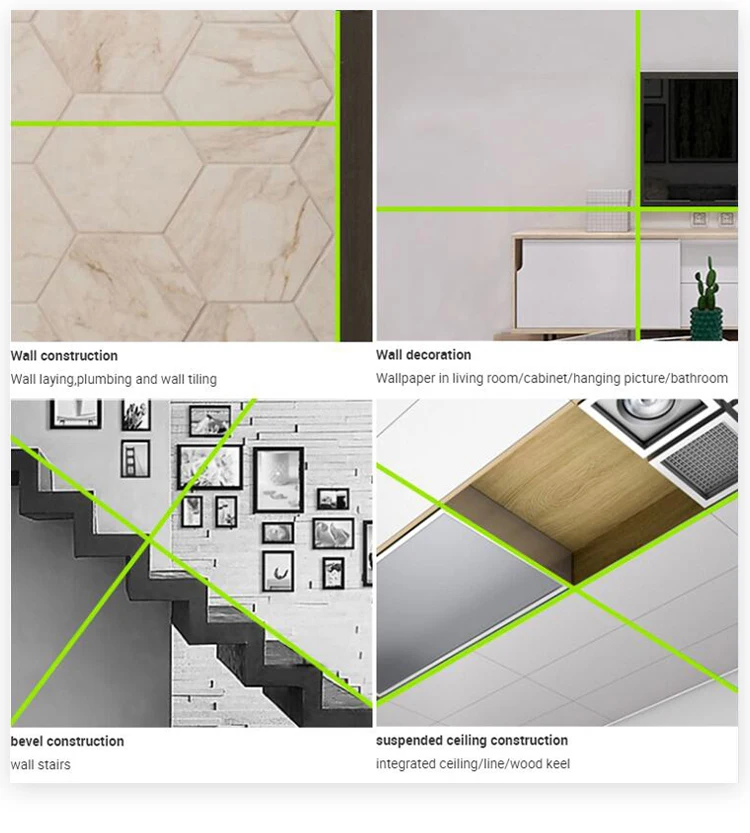 Wall construction
Wall laying,plumbing and wall tiling

Wall decoration
Wallpaper in living room/cabinet/hanging picture/bathroom

bevel construction
wall stairs

suspended ceiling construction
integrated ceiling/line/wood keel