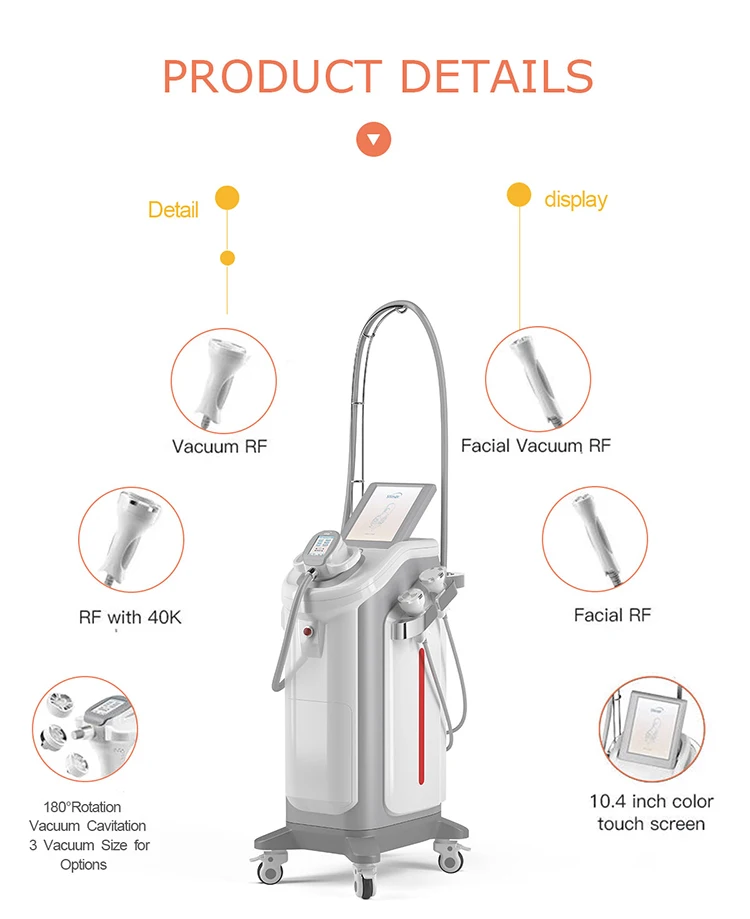 PRODUCT DETAILS

Detail

display

Vacuum RF

Facial Vacuum RF

RF with 40K

Facial RF

180°Rotation Vacuum Cavitation 3 Vacuum Size for Options

10.4 inch color touch screen