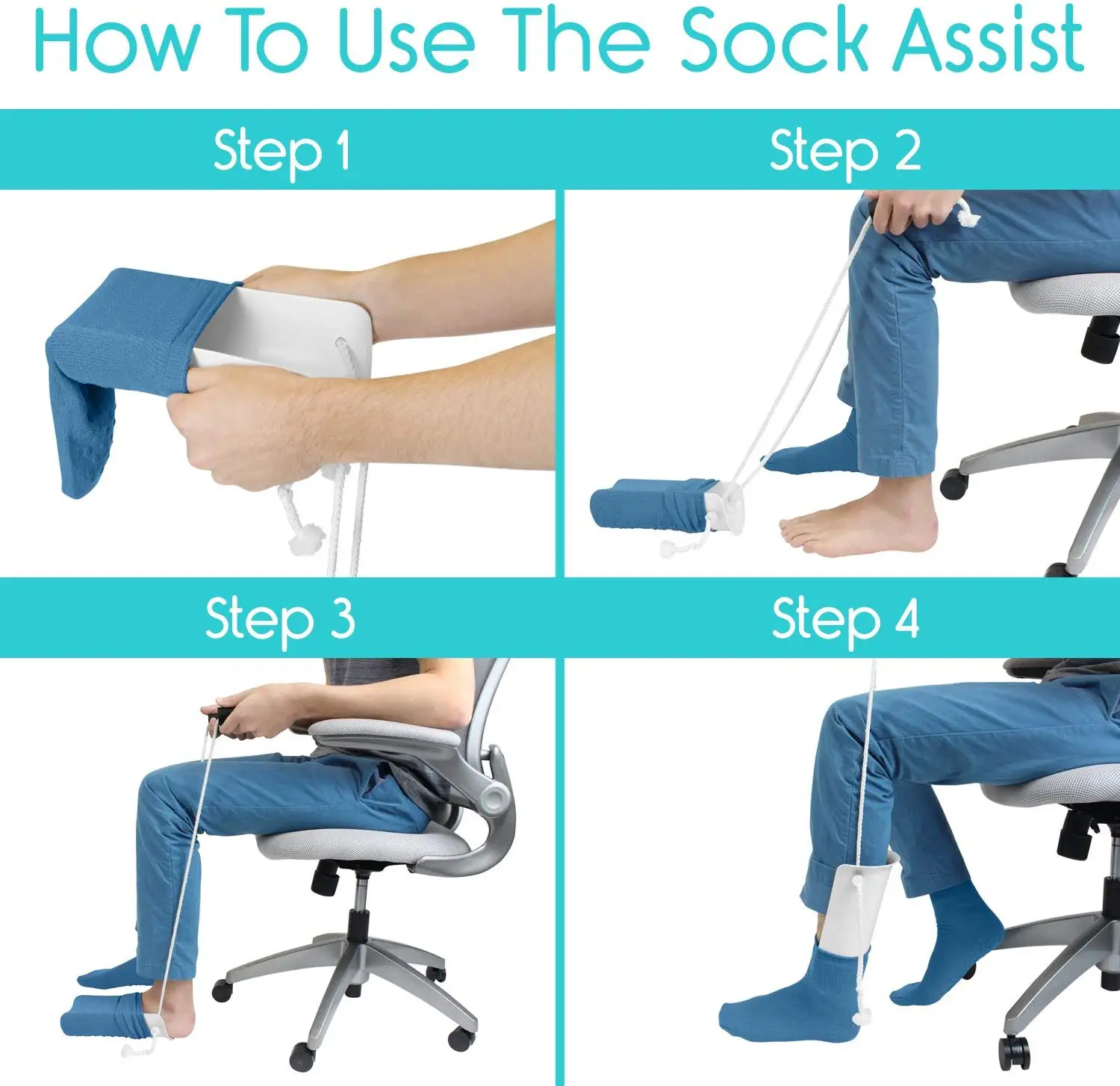 How To Use The Sock Assist

Step 1

Step 2

Step 3

Step 4