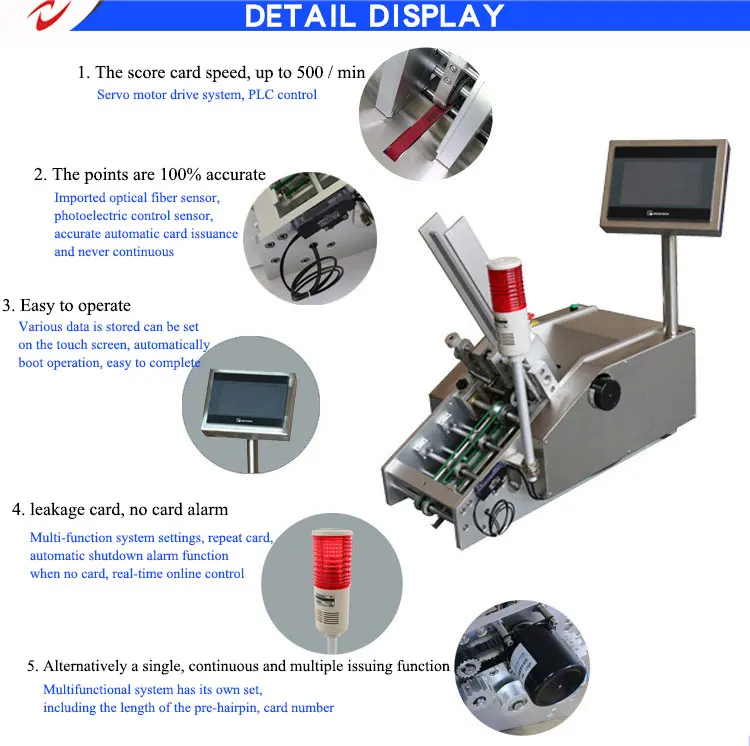 DETAIL DISPLAY

1. The score card speed, up to 500 / min
Servo motor drive system, PLC control

2. The points are 100% accurate
Imported optical fiber sensor, photoelectric control sensor, accurate automatic card issuance and never continuous

3. Easy to operate
Various data is stored can be set on the touch screen, automatically boot operation, easy to complete

4. leakage card, no card alarm
Multi-function system settings, repeat card, automatic shutdown alarm function when no card, real-time online control

5. Alternatively a single, continuous and multiple issuing function
Multifunctional system has its own set, including the length of the pre-hairpin, card number