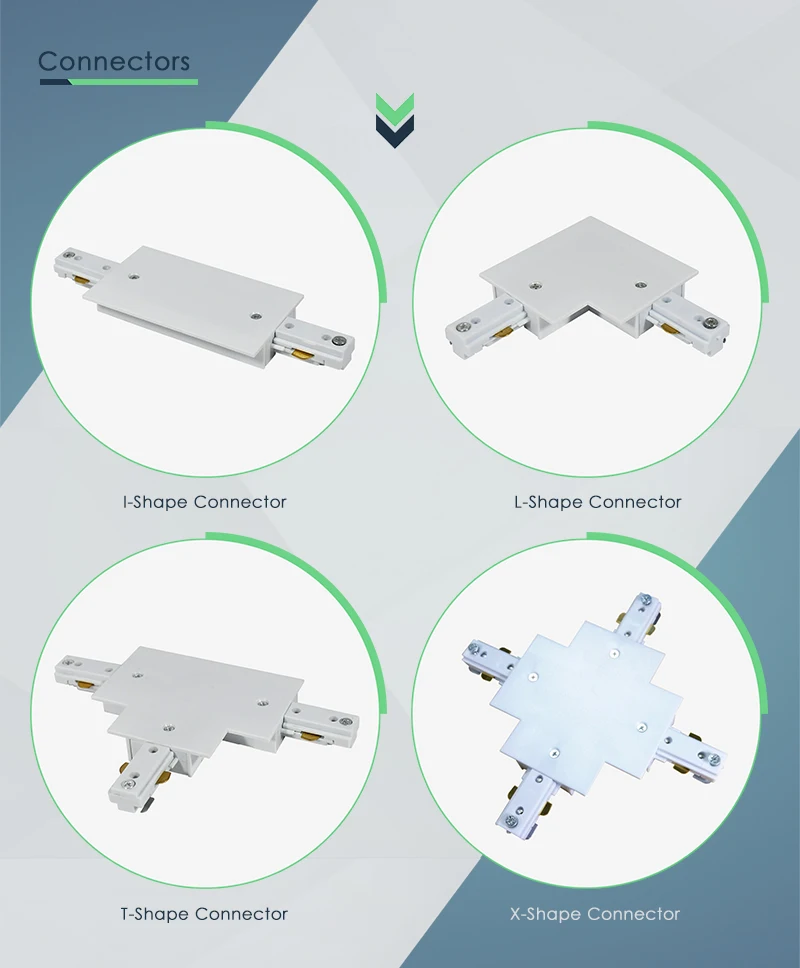 Connectors

I-Shape Connector

L-Shape Connector

T-Shape Connector

X-Shape Connector