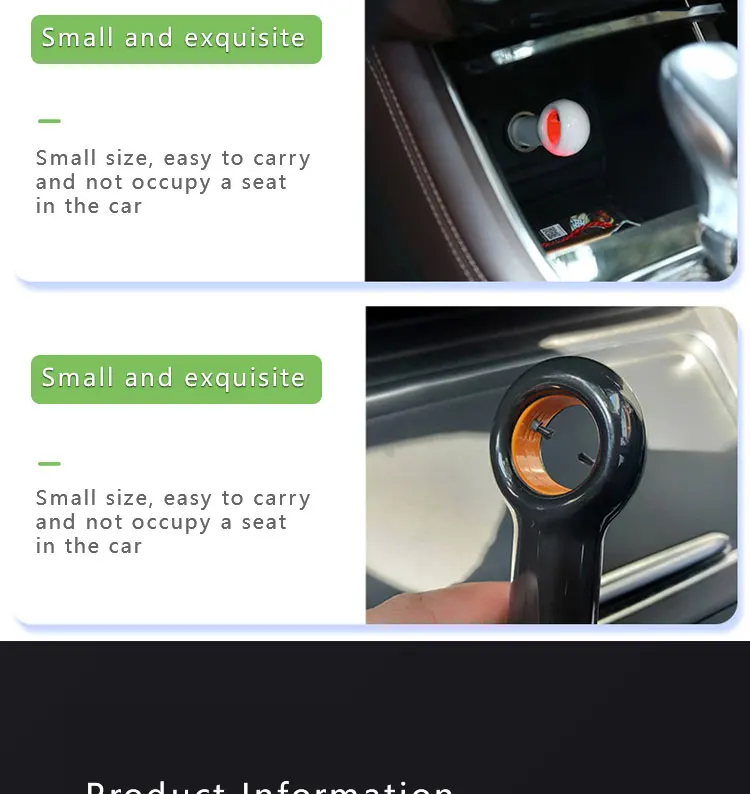 Small and exquisite

Small size, easy to carry and not occupy a seat in the car

Small and exquisite

Small size, easy to carry and not occupy a seat in the car

Product Information