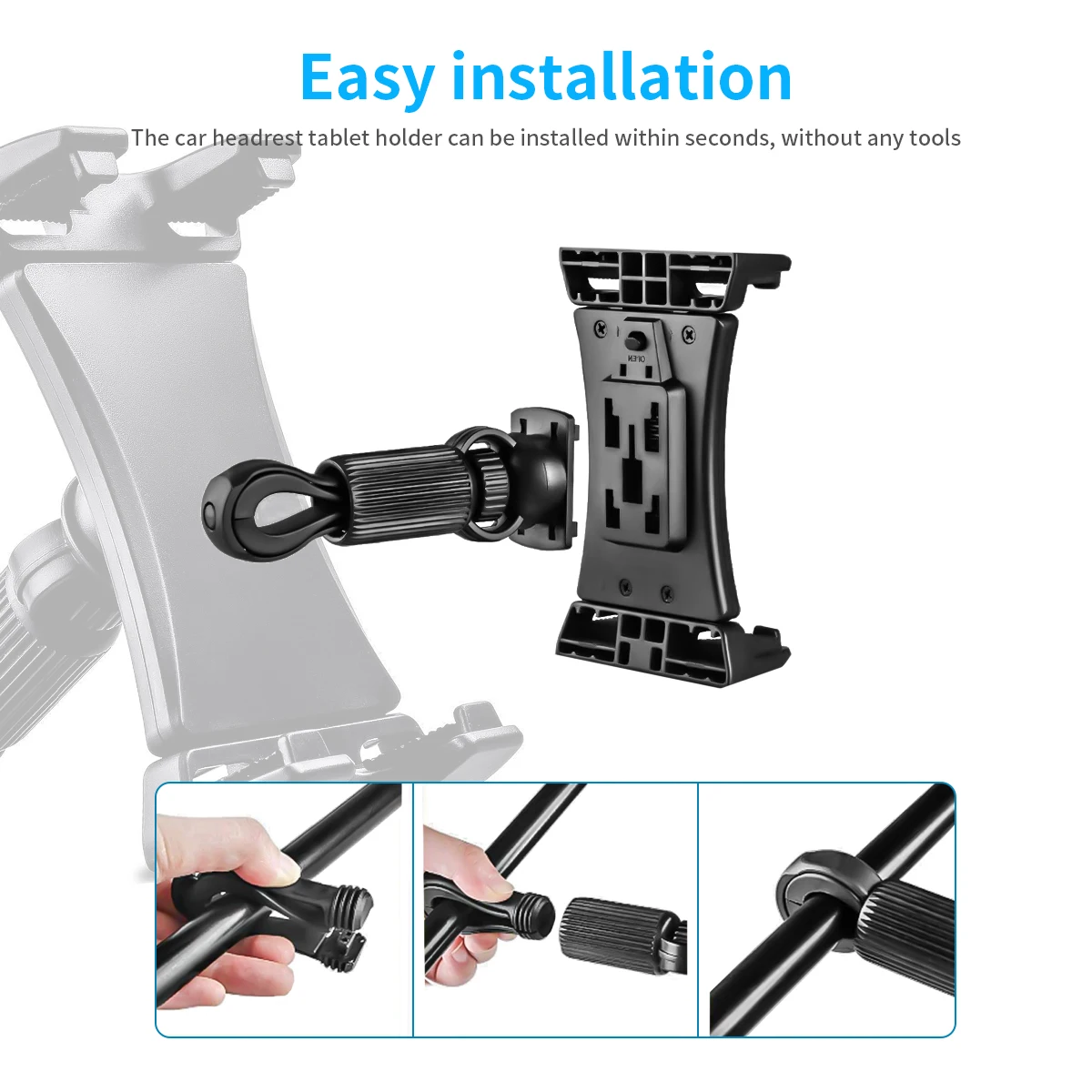 Easy installation

The car headrest tablet holder can be installed within seconds, without any tools

OPEN