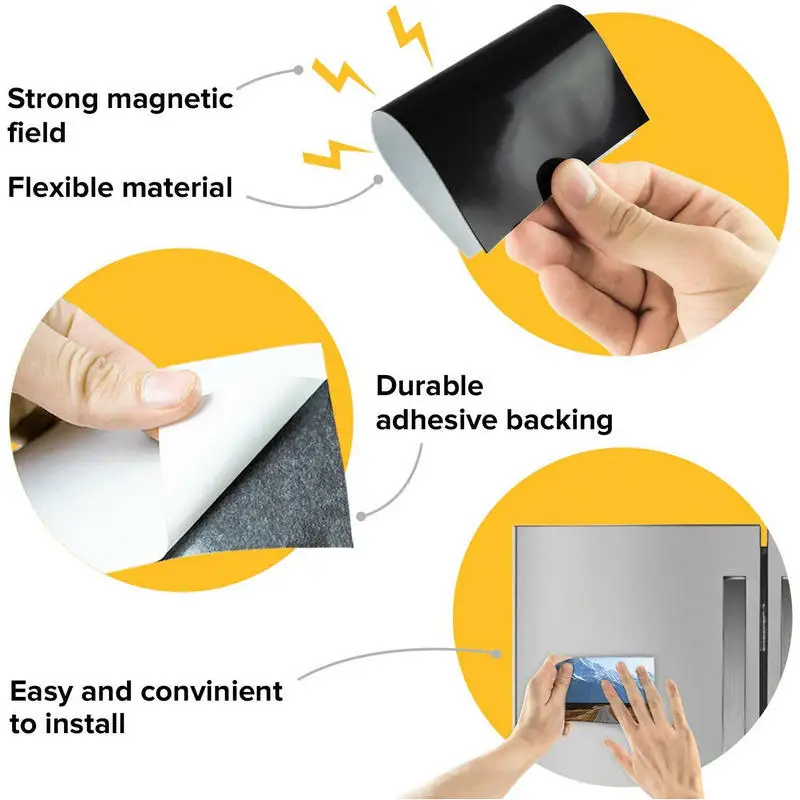 Strong magnetic field

Flexible material

Durable adhesive backing

Easy and convinient to install