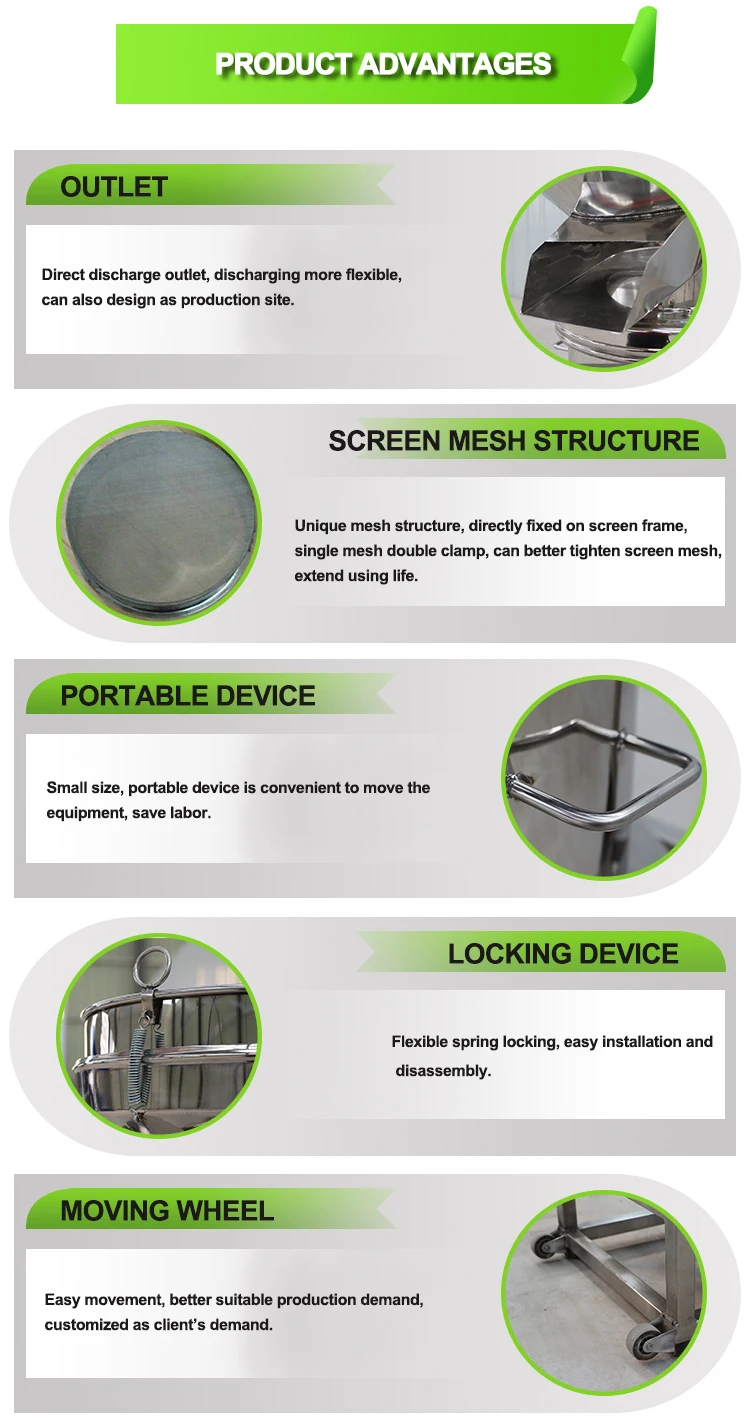 PRODUCT ADVANTAGES

OUTLET

Direct discharge outlet, discharging more flexible, can also design as production site.

SCREEN MESH STRUCTURE

Unique mesh structure, directly fixed on screen frame, single mesh double clamp, can better tighten screen mesh, extend using life.

PORTABLE DEVICE

Small size, portable device is convenient to move the equipment, save labor.

LOCKING DEVICE

Flexible spring locking, easy installation and disassembly.

MOVING WHEEL

Easy movement, better suitable production demand, customized as client's demand.