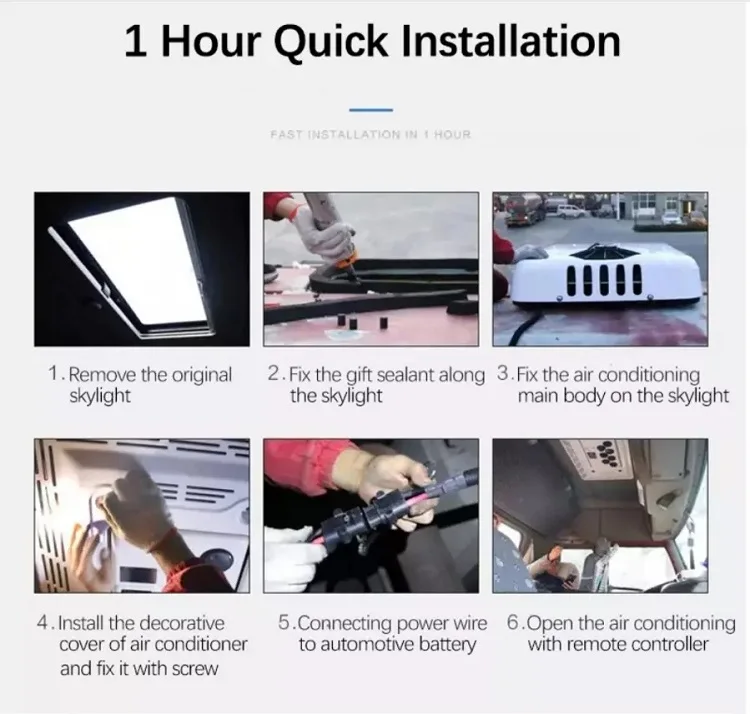 1 Hour Quick Installation

FAST INSTALLATION IN 1 HOUR

1. Remove the original skylight

2. Fix the gift sealant along the skylight

3. Fix the air conditioning main body on the skylight

4. Install the decorative cover of air conditioner and fix it with screw

5. Connecting power wire to automotive battery

6. Open the air conditioning with remote controller