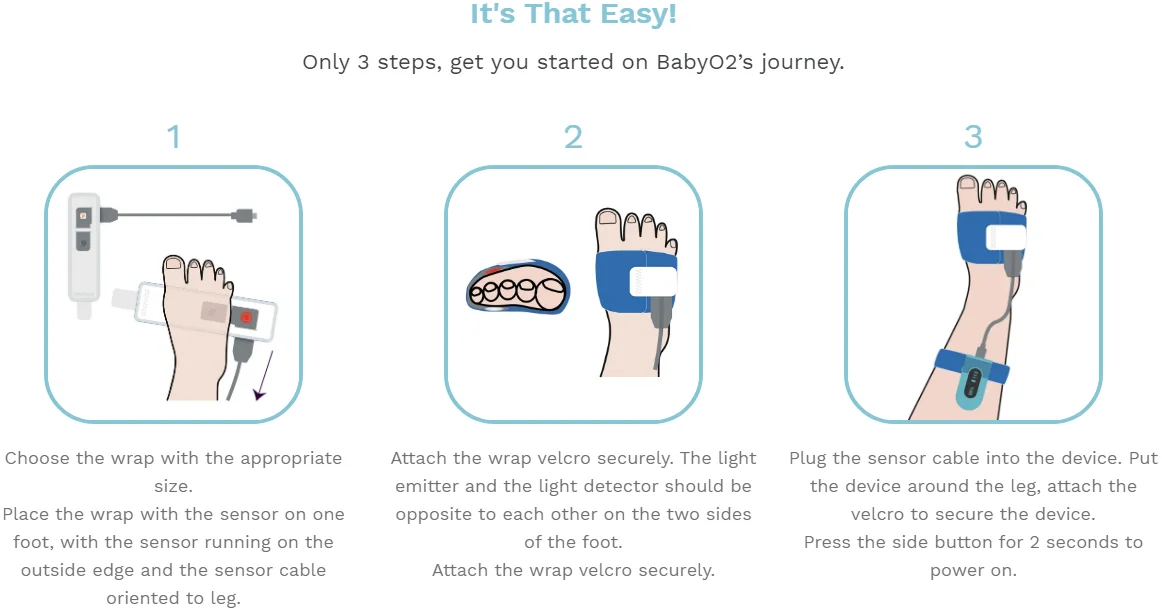 It's That Easy!

Only 3 steps, get you started on BabyO2's journey.

1

Choose the wrap with the appropriate size.
Place the wrap with the sensor on one foot, with the sensor running on the outside edge and the sensor cable oriented to leg.

2

Attach the wrap velcro securely. The light emitter and the light detector should be opposite to each other on the two sides of the foot.
Attach the wrap velcro securely.

3

Plug the sensor cable into the device. Put the device around the leg, attach the velcro to secure the device.
Press the side button for 2 seconds to power on.