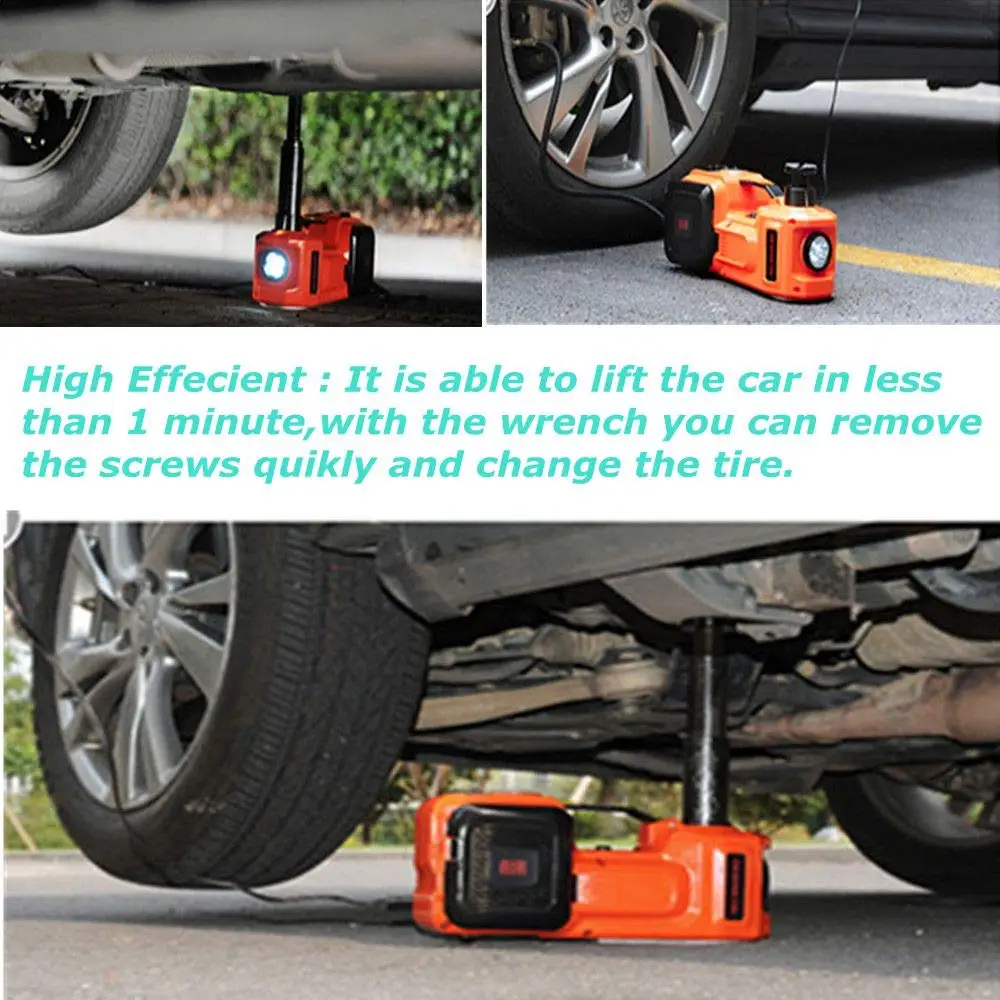 High Effecient : It is able to lift the car in less than 1 minute,with the wrench you can remove the screws quikly and change the tire.