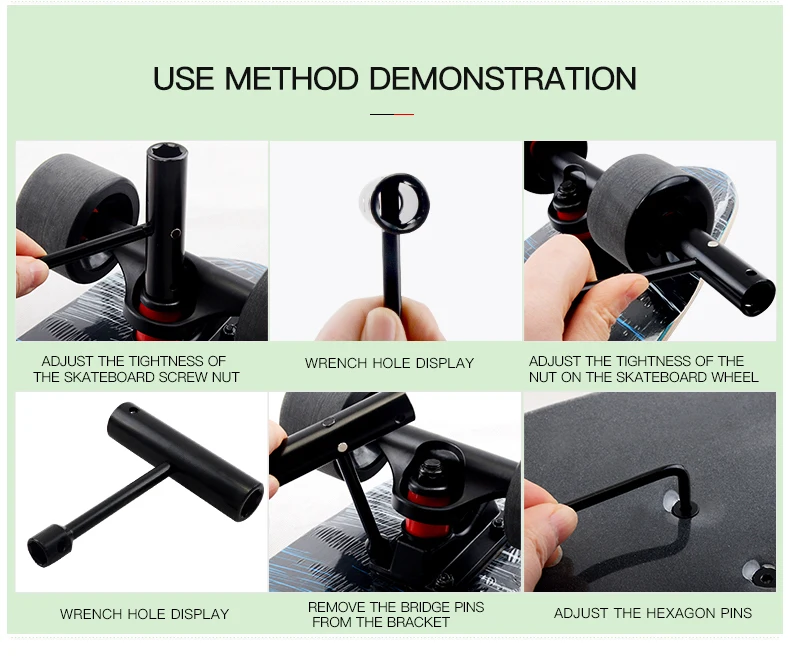 USE METHOD DEMONSTRATION

ADJUST THE TIGHTNESS OF THE SKATEBOARD SCREW NUT

WRENCH HOLE DISPLAY

ADJUST THE TIGHTNESS OF THE NUT ON THE SKATEBOARD WHEEL

WRENCH HOLE DISPLAY

REMOVE THE BRIDGE PINS FROM THE BRACKET

ADJUST THE HEXAGON PINS