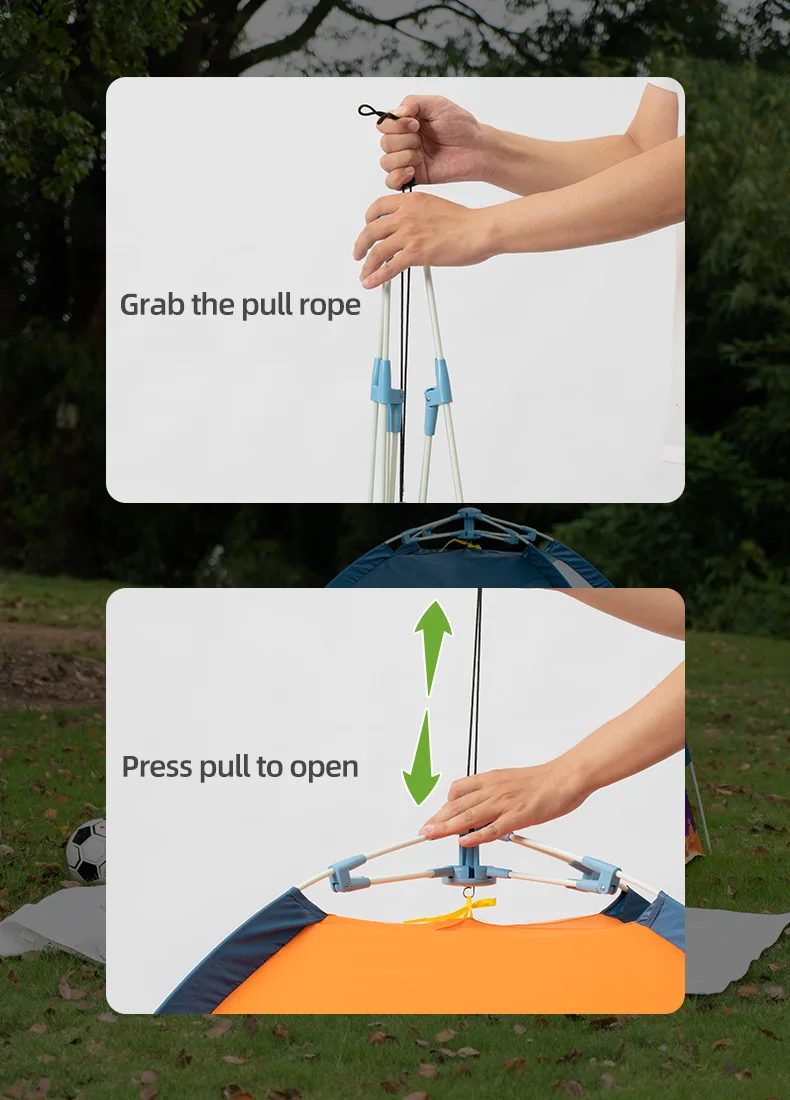 Grab the pull rope

Press pull to open