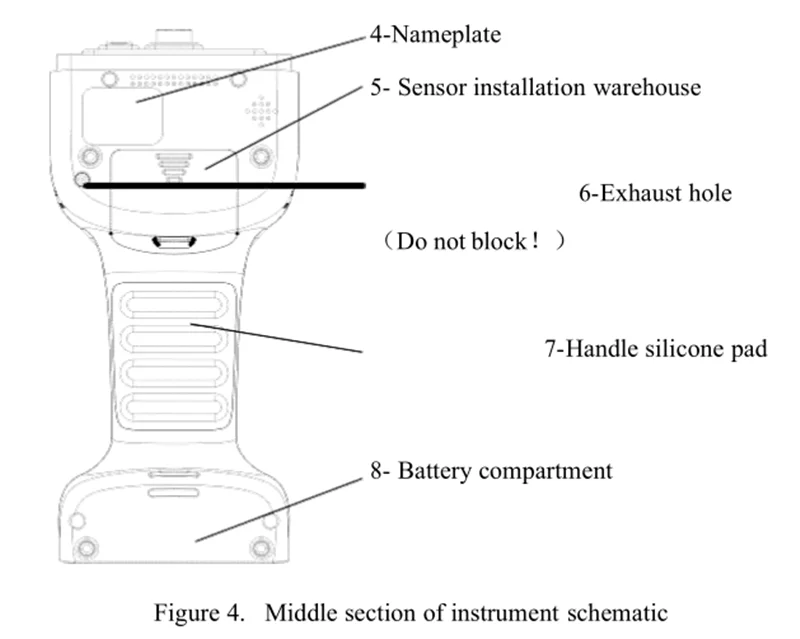 4-Nameplate

5- Sensor installation warehouse

6-Exhaust hole

（Do not block！）

7-Handle silicone pad

8- Battery compartment

Figure 4. Middle section of instrument schematic