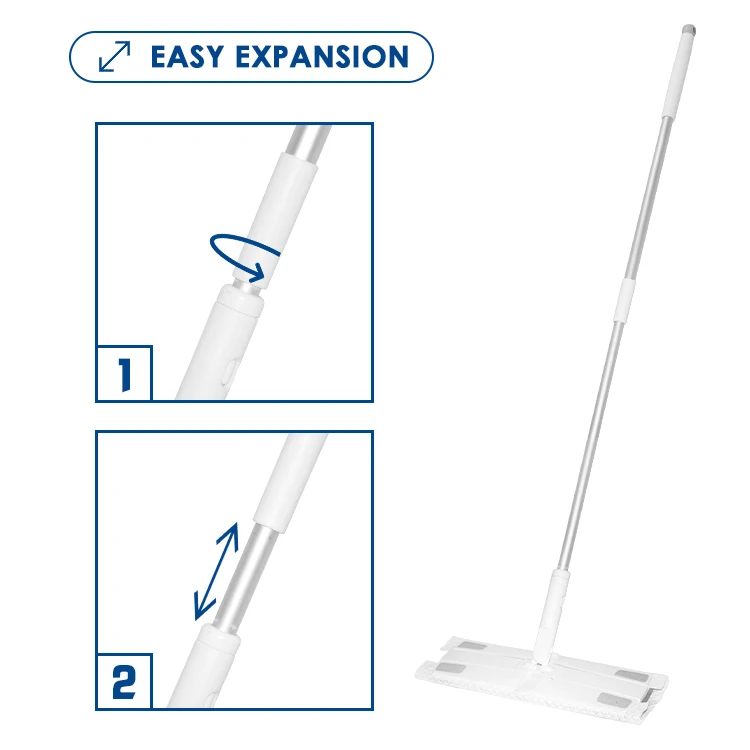 EASY EXPANSION

1

2