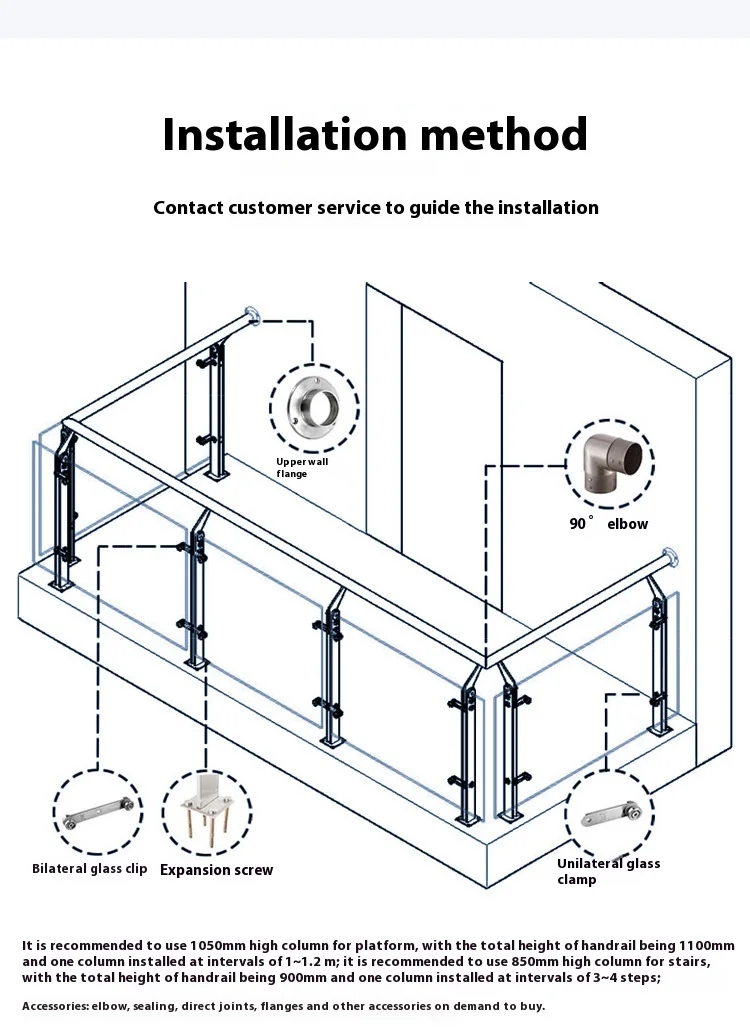 Installation method

Contact customer service to guide the installation

Upper wall flange

90° elbow

Bilateral glass clip

Expansion screw

Unilateral glass clamp

It is recommended to use 1050mm high column for platform, with the total height of handrail being 1100mm and one column installed at intervals of 1~1.2 m; it is recommended to use 850mm high column for stairs, with the total height of handrail being 900mm and one column installed at intervals of 3~4 steps;

Accessories: elbow, sealing, direct joints, flanges and other accessories on demand to buy.