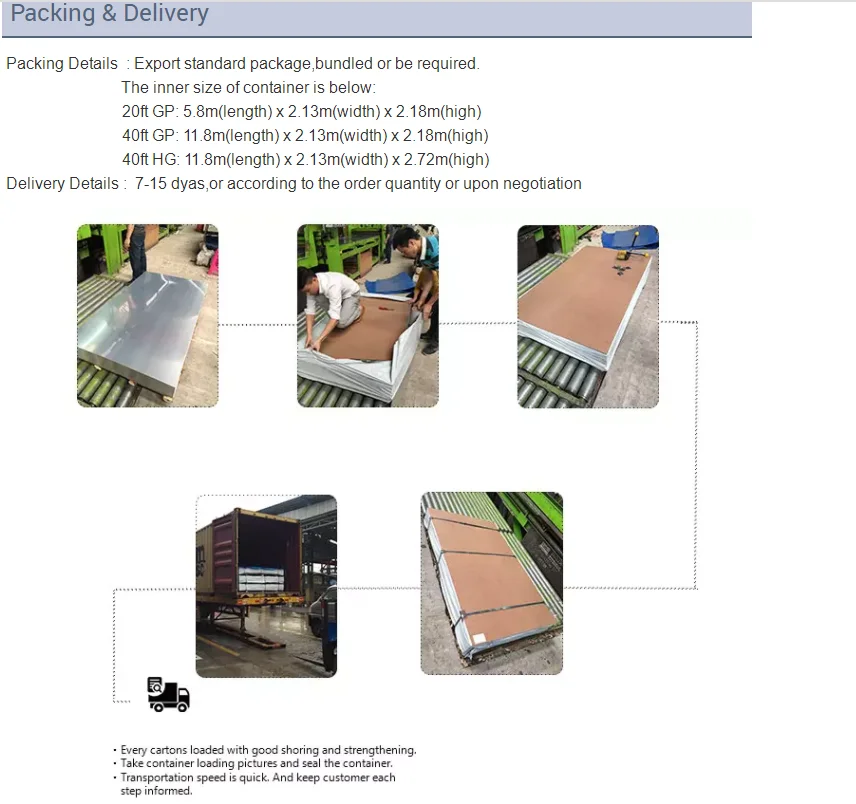 Packing & Delivery

Packing Details : Export standard package,bundled or be required.
The inner size of container is below:
20ft GP: 5.8m(length) x 2.13m(width) x 2.18m(high)
40ft GP: 11.8m(length) x 2.13m(width) x 2.18m(high)
40ft HG: 11.8m(length) x 2.13m(width) x 2.72m(high)
Delivery Details : 7-15 dyas,or according to the order quantity or upon negotiation

· Every cartons loaded with good shoring and strengthening.
· Take container loading pictures and seal the container.
· Transportation speed is quick. And keep customer each step informed.