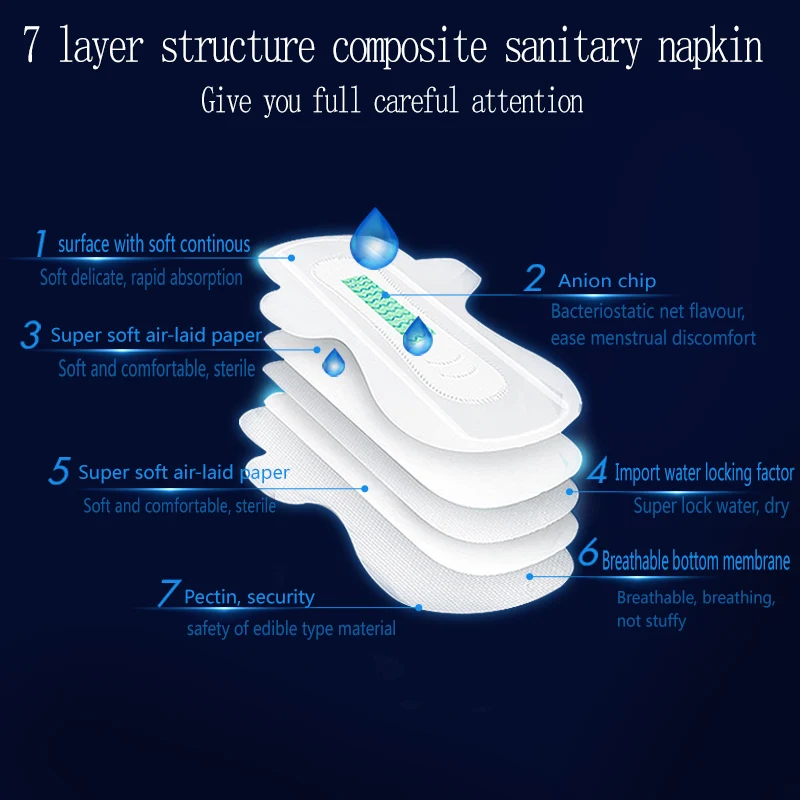 7 layer structure composite sanitary napkin
Give you full careful attention

1 surface with soft continous
Soft delicate, rapid absorption

2 Anion chip
Bacteriostatic net flavour, ease menstrual discomfort

3 Super soft air-laid paper
Soft and comfortable, sterile

4 Import water locking factor
Super lock water, dry

5 Super soft air-laid paper
Soft and comfortable, sterile

6 Breathable bottom membrane
Breathable, breathing, not stuffy

7 Pectin, security
safety of edible type material