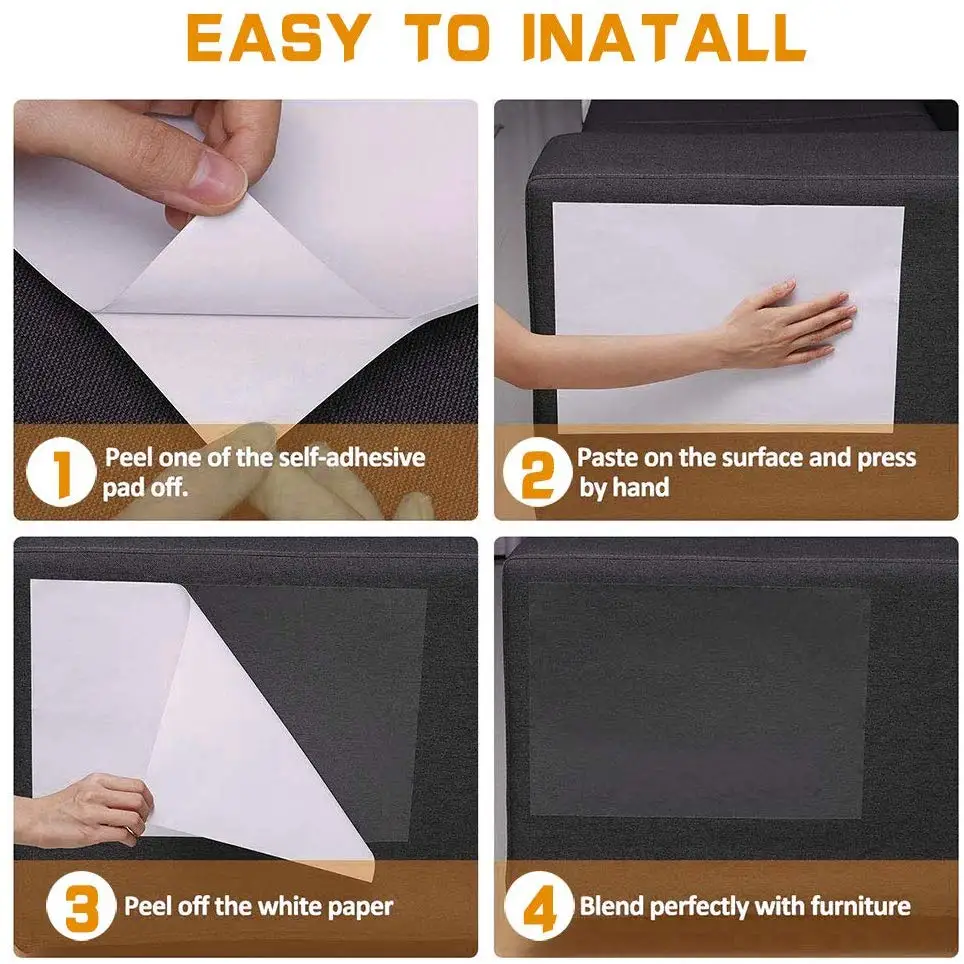 EASY TO INATALL

1 Peel one of the self-adhesive pad off.

2 Paste on the surface and press by hand

3 Peel off the white paper

4 Blend perfectly with furniture