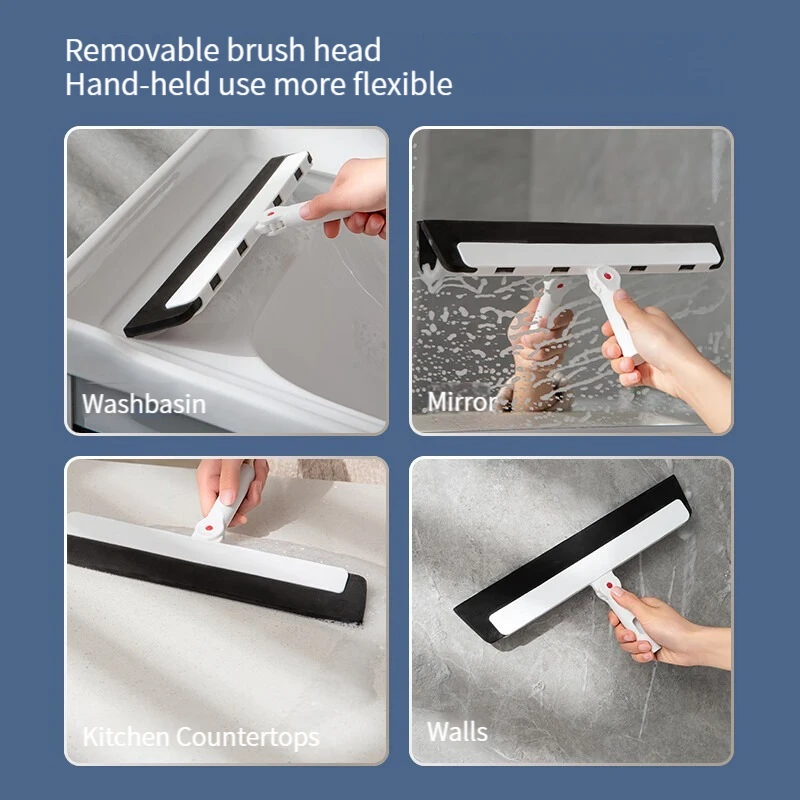 Removable brush head
Hand-held use more flexible

Washbasin

Mirror

Kitchen Countertops

Walls