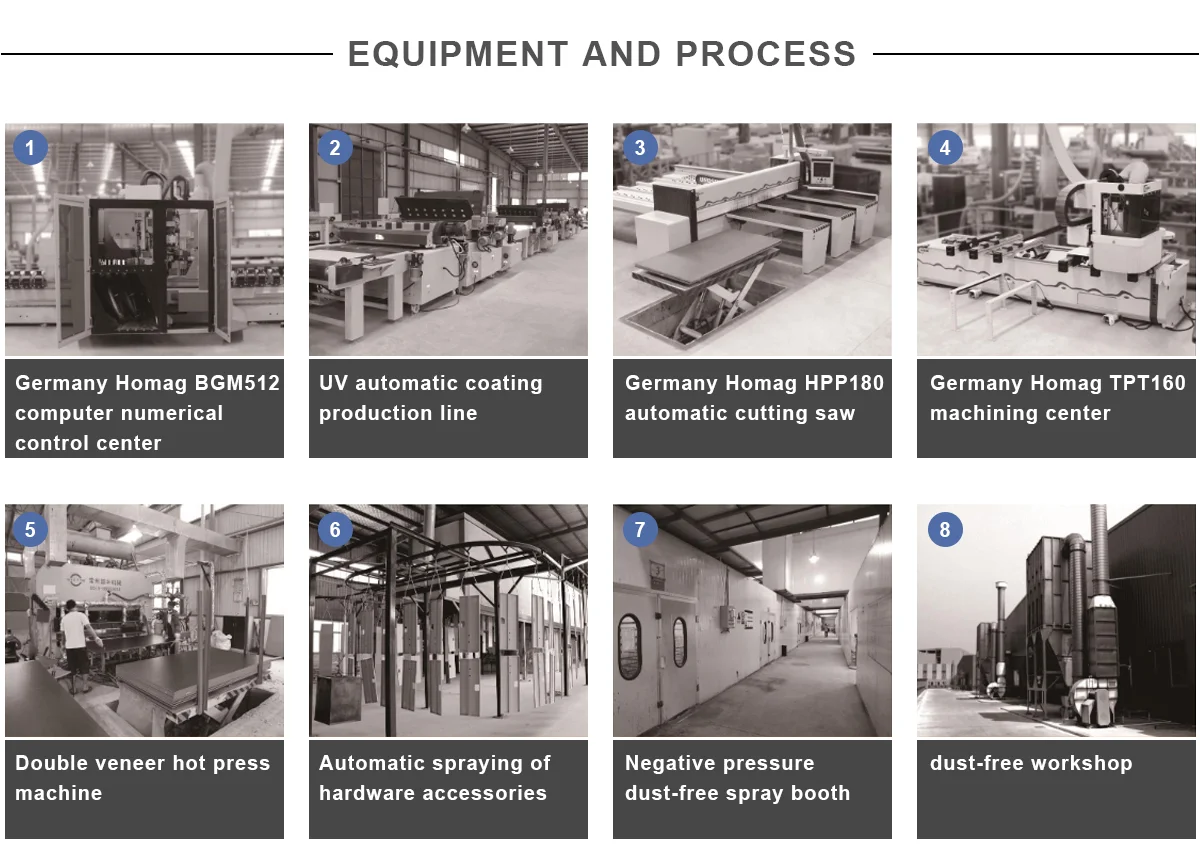 EQUIPMENT AND PROCESS

1

Germany Homag BGM512 computer numerical control center

2

UV automatic coating production line

3

Germany Homag HPP180 automatic cutting saw

4

Germany Homag TPT160 machining center

5

Double veneer hot press machine

6

Automatic spraying of hardware accessories

7

Negative pressure dust-free spray booth

8

dust-free workshop