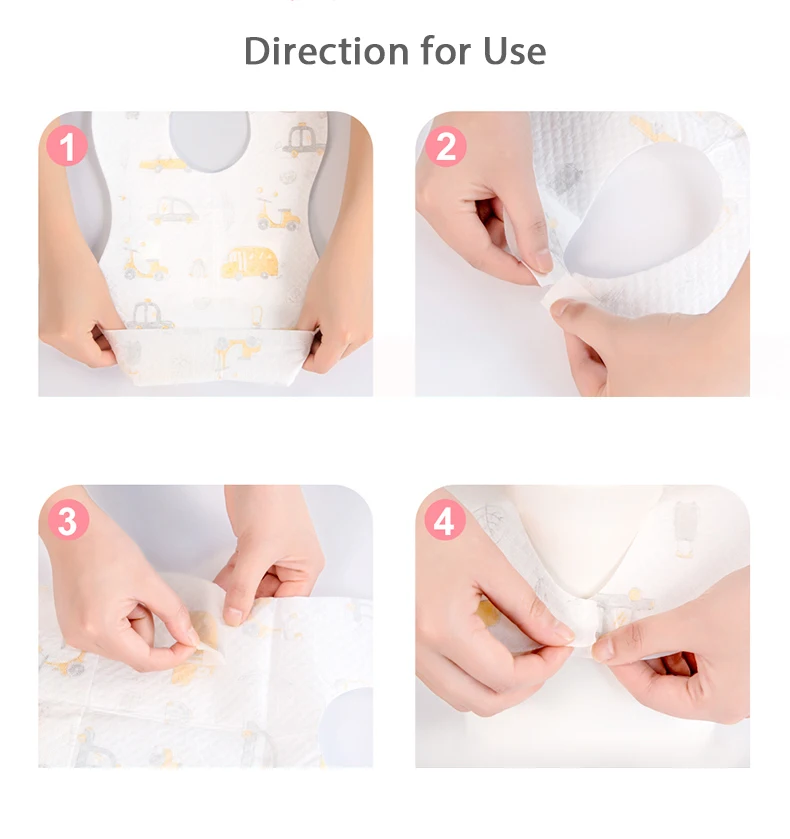 Direction for Use

1

2

3

4