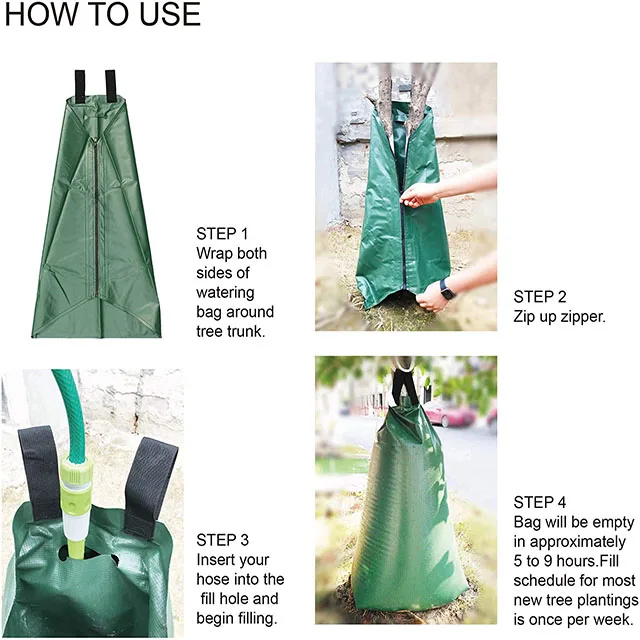 HOW TO USE

STEP 1
Wrap both sides of watering bag around tree trunk.

STEP 2
Zip up zipper.

STEP 3
Insert your hose into the fill hole and begin filling.

STEP 4
Bag will be empty in approximately 5 to 9 hours.Fill schedule for most new tree plantings is once per week.