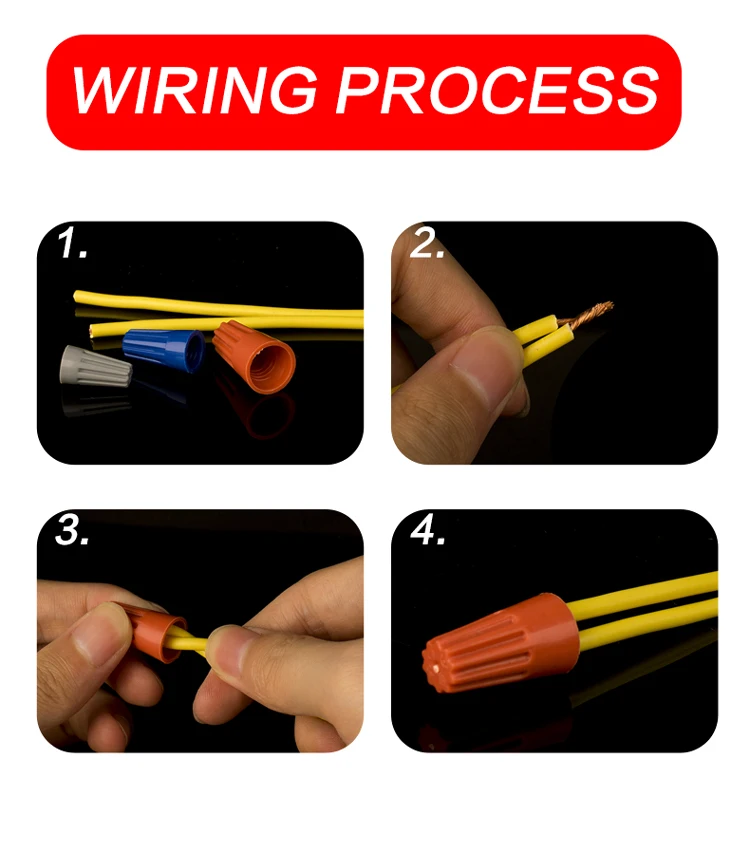 WIRING PROCESS

1.

2.

3.

4.