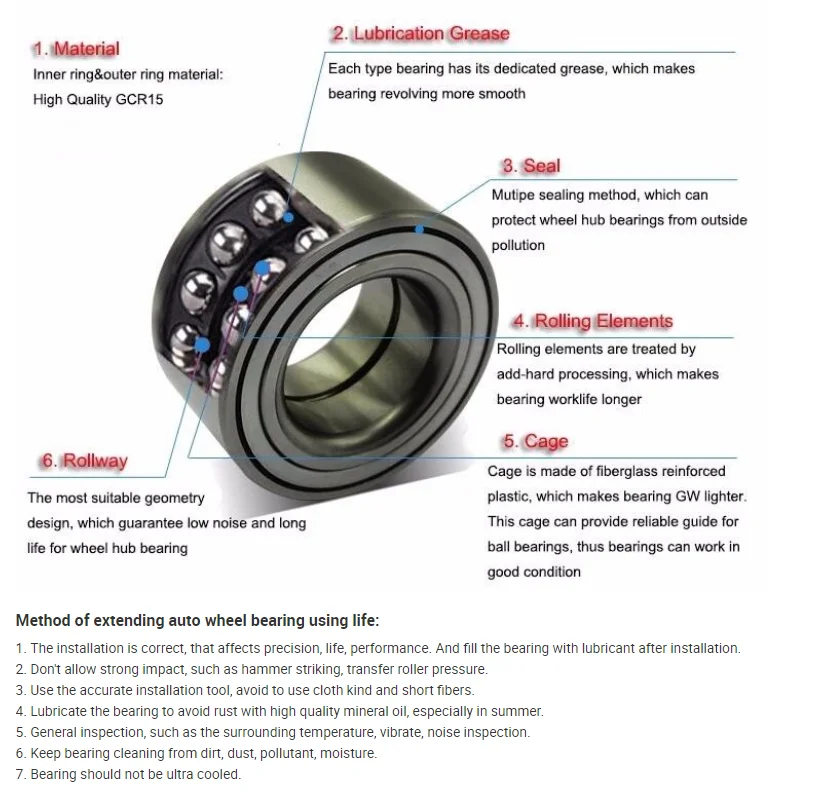 1. Material
Inner ring&outer ring material:
High Quality GCR15

2. Lubrication Grease
Each type bearing has its dedicated grease, which makes bearing revolving more smooth

3. Seal
Mutipe sealing method, which can protect wheel hub bearings from outside pollution

4. Rolling Elements
Rolling elements are treated by add-hard processing, which makes bearing worklife longer

5. Cage
Cage is made of fiberglass reinforced plastic, which makes bearing GW lighter. This cage can provide reliable guide for ball bearings, thus bearings can work in good condition

6. Rollway
The most suitable geometry design, which guarantee low noise and long life for wheel hub bearing

Method of extending auto wheel bearing using life:
1. The installation is correct, that affects precision, life, performance. And fill the bearing with lubricant after installation.
2. Don't allow strong impact, such as hammer striking, transfer roller pressure.
3. Use the accurate installation tool, avoid to use cloth kind and short fibers.
4. Lubricate the bearing to avoid rust with high quality mineral oil, especially in summer.
5. General inspection, such as the surrounding temperature, vibrate, noise inspection.
6. Keep bearing cleaning from dirt, dust, pollutant, moisture.
7. Bearing should not be ultra cooled.