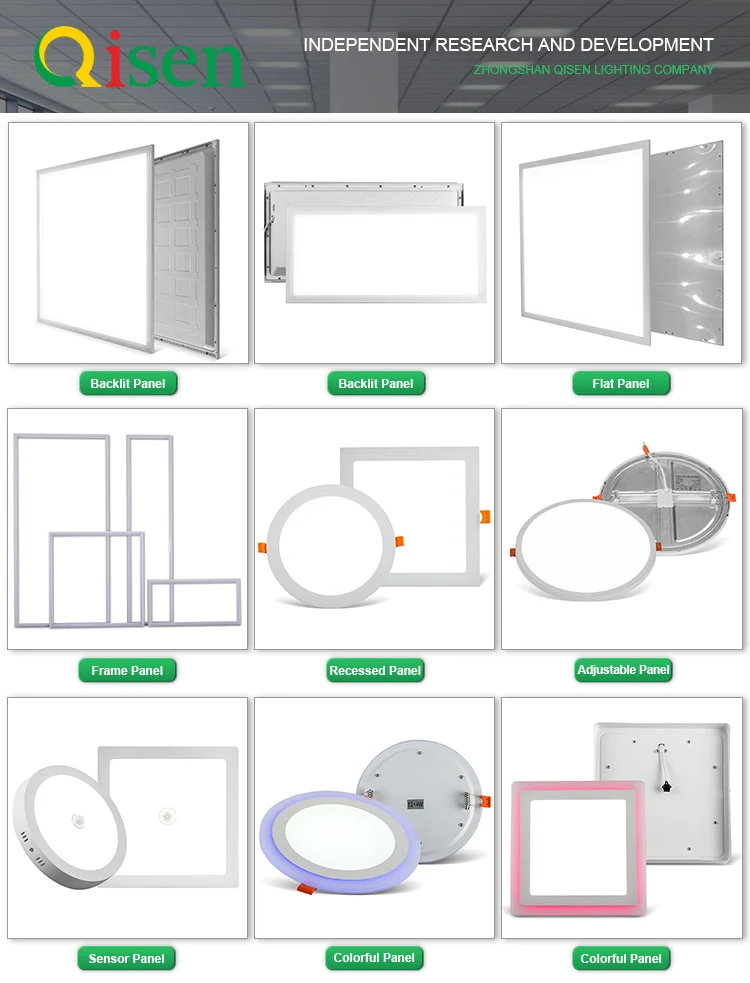 Qisen

INDEPENDENT RESEARCH AND DEVELOPMENT

ZHONGSHAN QISEN LIGHTING COMPANY

Backlit Panel

Backlit Panel

Flat Panel

Frame Panel

Recessed Panel

Adjustable Panel

Sensor Panel

Colorful Panel

Colorful Panel