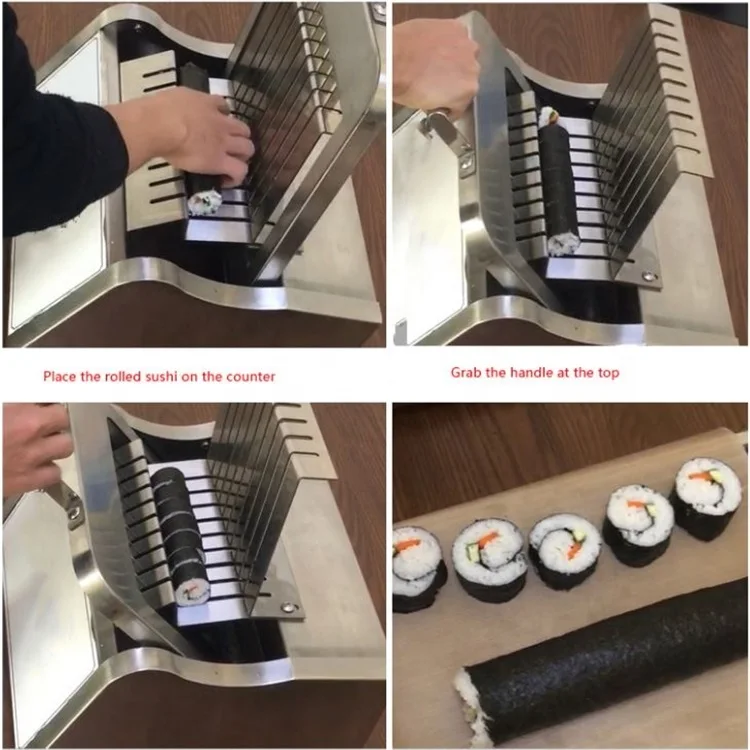 Place the rolled sushi on the counter

Grab the handle at the top