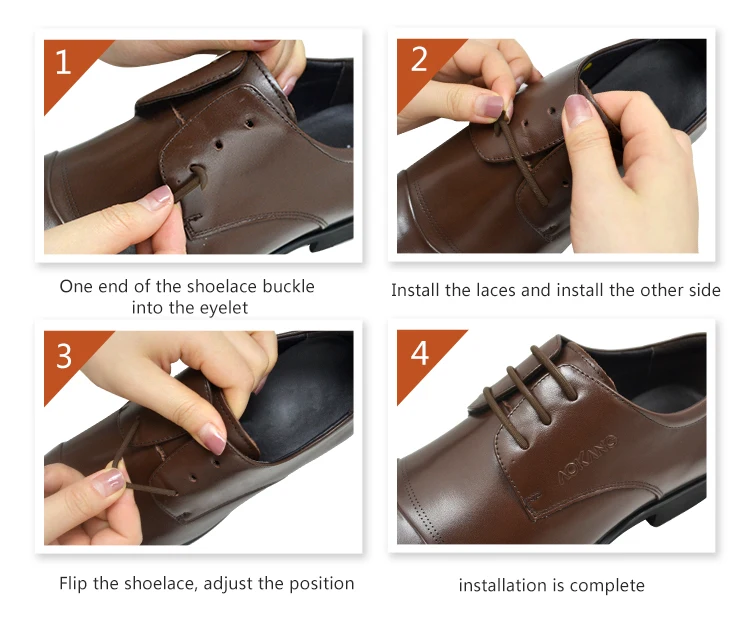 1

One end of the shoelace buckle into the eyelet

2

Install the laces and install the other side

3

Flip the shoelace, adjust the position

4

AOKANG

installation is complete