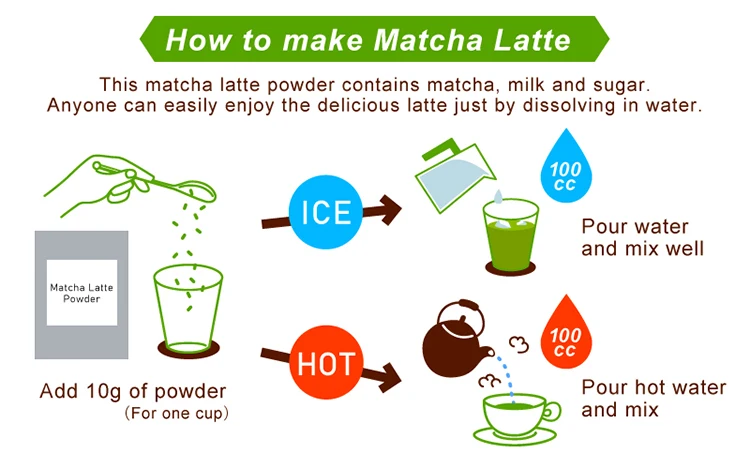 How to make Matcha Latte

This matcha latte powder contains matcha, milk and sugar. Anyone can easily enjoy the delicious latte just by dissolving in water.

Matcha Latte Powder

Add 10g of powder (For one cup)

ICE

100 cc

Pour water and mix well

HOT

100 cc

Pour hot water and mix