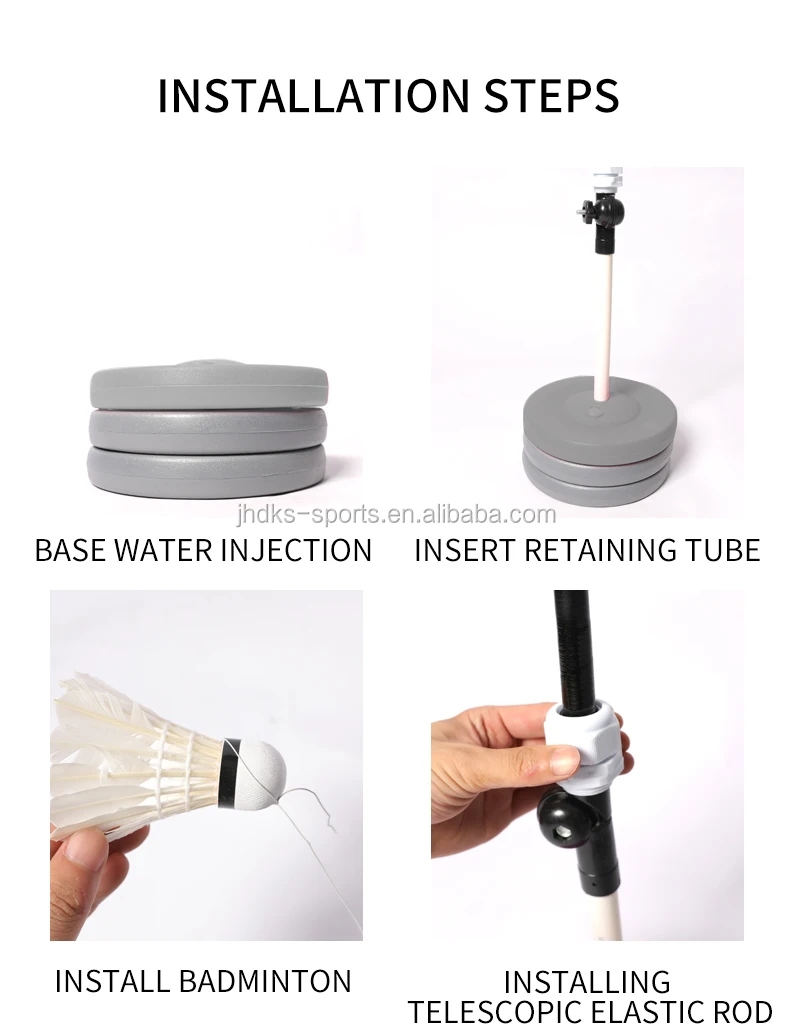 INSTALLATION STEPS

jhdks-sports.en.alibaba.com

BASE WATER INJECTION

INSERT RETAINING TUBE

INSTALL BADMINTON

INSTALLING TELESCOPIC ELASTIC ROD