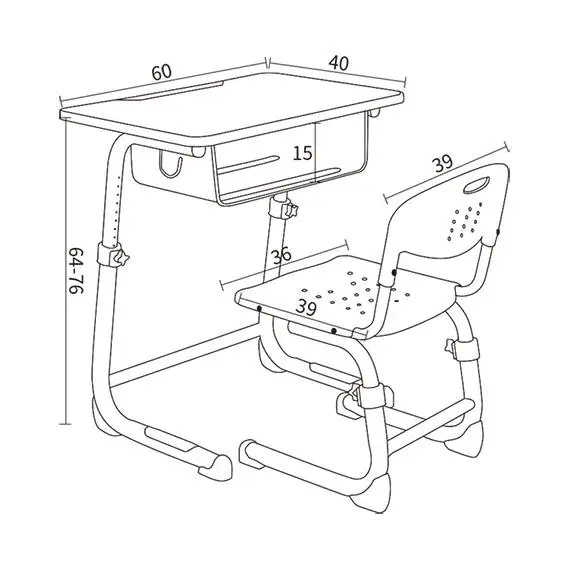 60
40
15
39
64-76
36
39