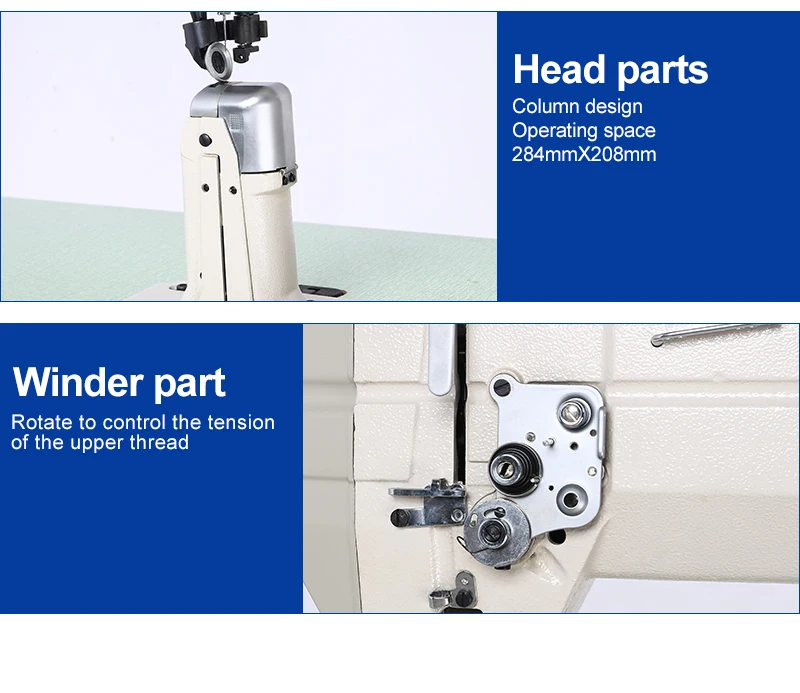 Head parts
Column design
Operating space
284mmX208mm

Winder part
Rotate to control the tension of the upper thread