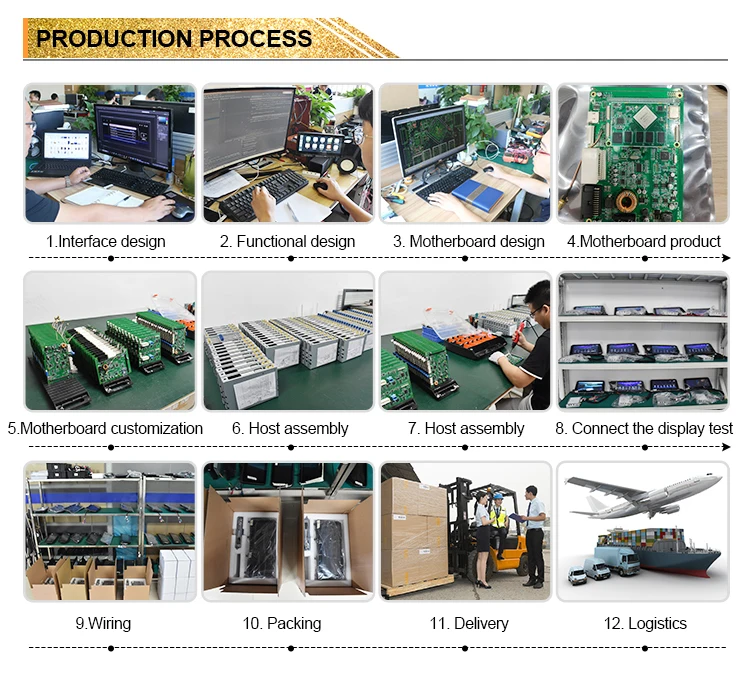 PRODUCTION PROCESS

1.Interface design

2. Functional design

3. Motherboard design

4.Motherboard product

5.Motherboard customization

6. Host assembly

7. Host assembly

8. Connect the display test

9.Wiring

10. Packing

11. Delivery

12. Logistics