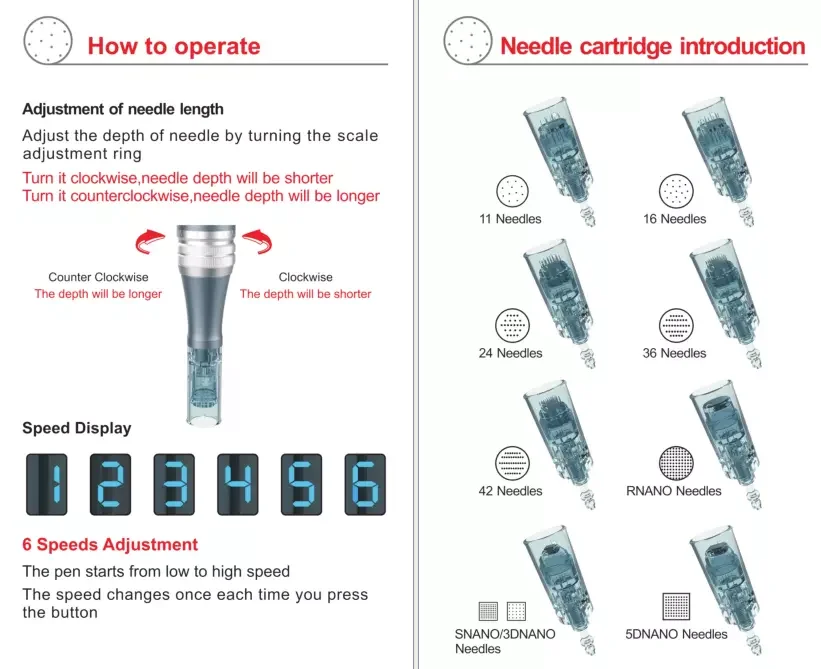 How to operate

Adjustment of needle length

Adjust the depth of needle by turning the scale adjustment ring

Turn it clockwise,needle depth will be shorter
Turn it counterclockwise,needle depth will be longer

Counter Clockwise
The depth will be longer

Clockwise
The depth will be shorter

Speed Display

1 2 3 4 5 6

6 Speeds Adjustment

The pen starts from low to high speed

The speed changes once each time you press the button

Needle cartridge introduction

11 Needles

16 Needles

24 Needles

36 Needles

42 Needles

RNANO Needles

SNANO/3DNANO Needles

5DNANO Needles