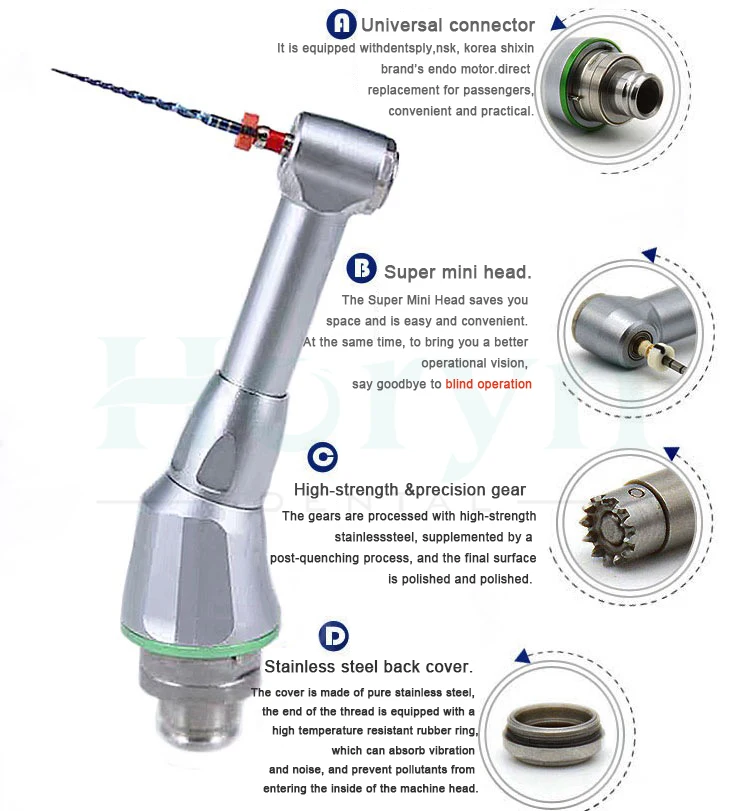 A Universal connector
It is equipped withdentsply,nsk, korea shixin brand's endo motor.direct replacement for passengers, convenient and practical.

B Super mini head.
The Super Mini Head saves you space and is easy and convenient. At the same time, to bring you a better operational vision, say goodbye to blind operation

C High-strength &precision gear
The gears are processed with high-strength stainlesssteel, supplemented by a post-quenching process, and the final surface is polished and polished.

D Stainless steel back cover.
The cover is made of pure stainless steel, the end of the thread is equipped with a high temperature resistant rubber ring, which can absorb vibration and noise, and prevent pollutants from entering the inside of the machine head.

Horyn
DENTAL