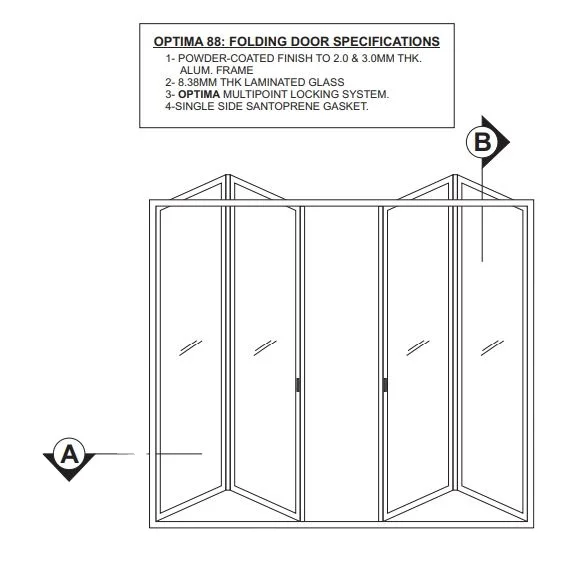 OPTIMA 88: FOLDING DOOR SPECIFICATIONS
1- POWDER-COATED FINISH TO 2.0 & 3.0MM THK. ALUM. FRAME
2- 8.38MM THK LAMINATED GLASS
3- OPTIMA MULTIPOINT LOCKING SYSTEM.
4-SINGLE SIDE SANTOPRENE GASKET.

B

A