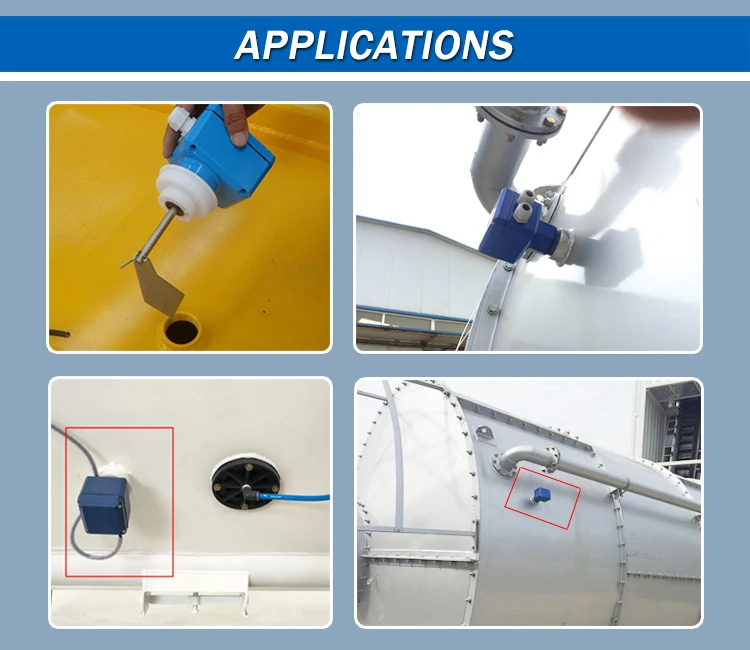 APPLICATIONS