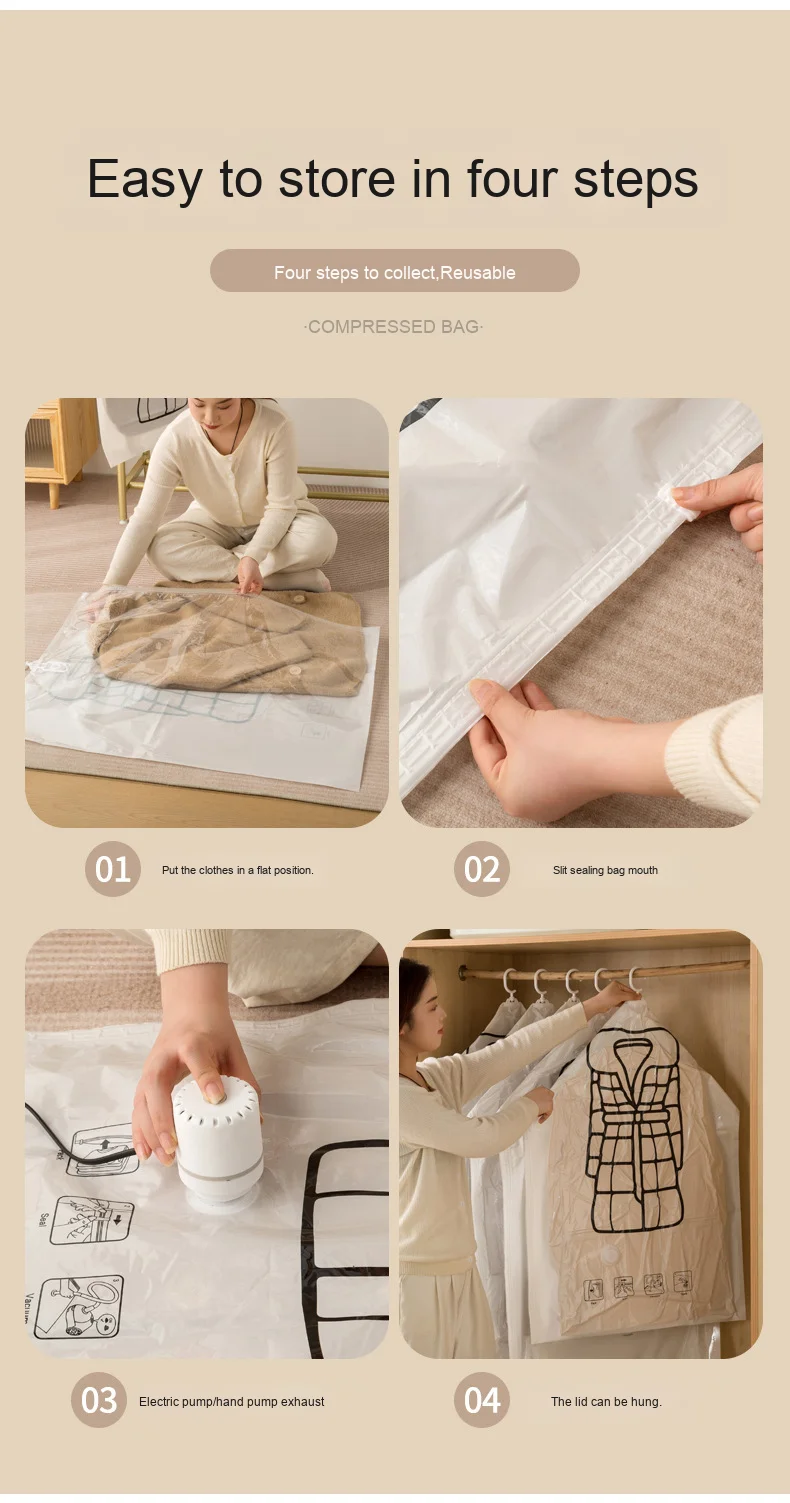 Easy to store in four steps

Four steps to collect,Reusable

·COMPRESSED BAG·

01 Put the clothes in a flat position.

02 Slit sealing bag mouth

Seal

Vacuum

03 Electric pump/hand pump exhaust

04 The lid can be hung.