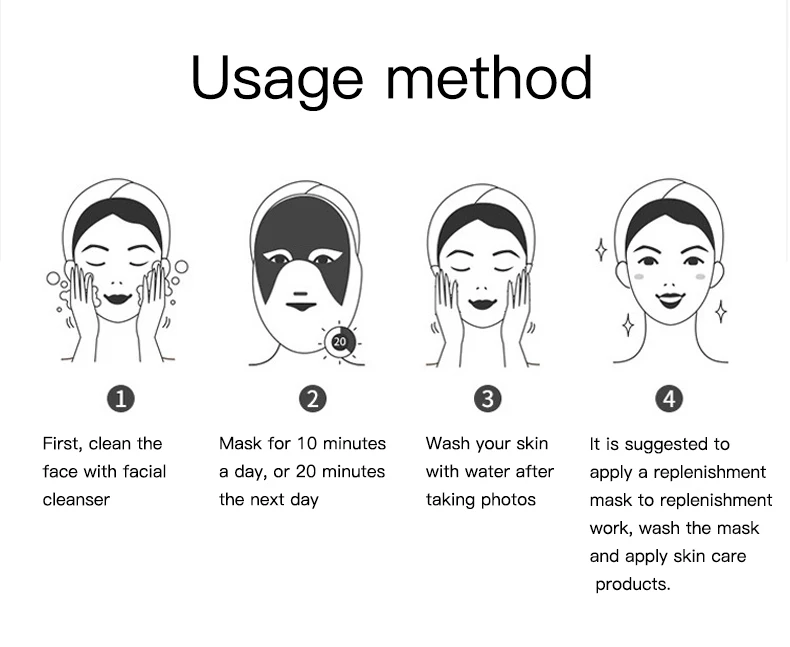 Usage method

20

1

First, clean the face with facial cleanser

2

Mask for 10 minutes a day, or 20 minutes the next day

3

Wash your skin with water after taking photos

4

It is suggested to apply a replenishment mask to replenishment work, wash the mask and apply skin care products.