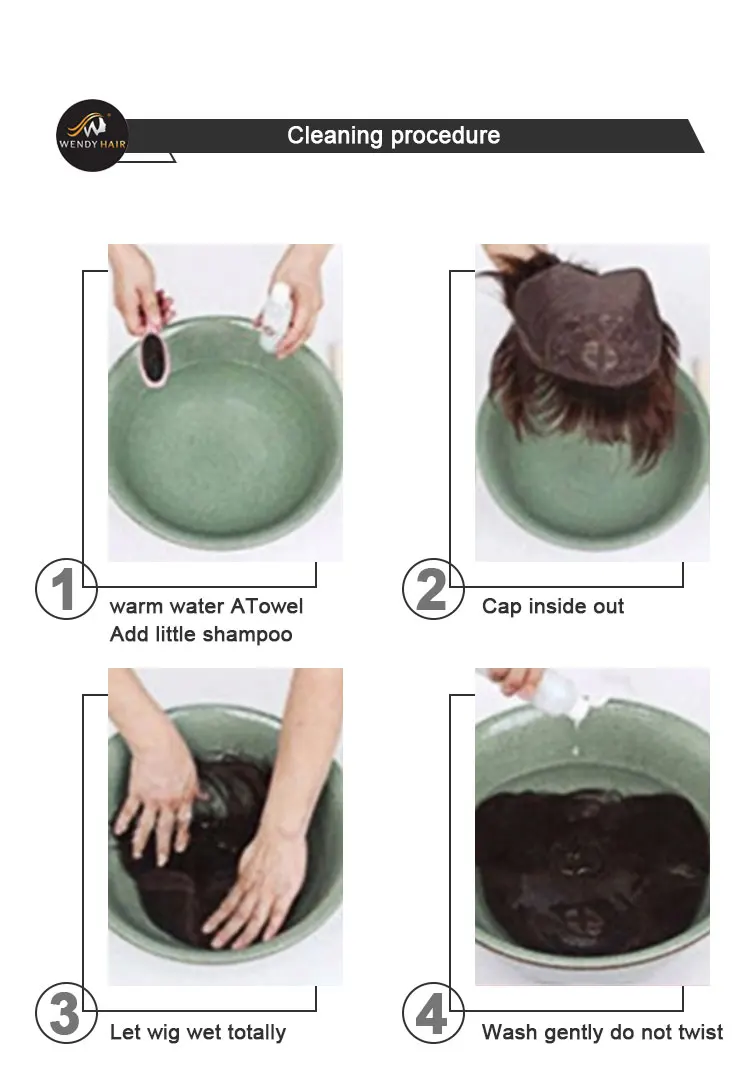 WENDY HAIR

Cleaning procedure

1 warm water ATowel
Add little shampoo

2 Cap inside out

3 Let wig wet totally

4 Wash gently do not twist