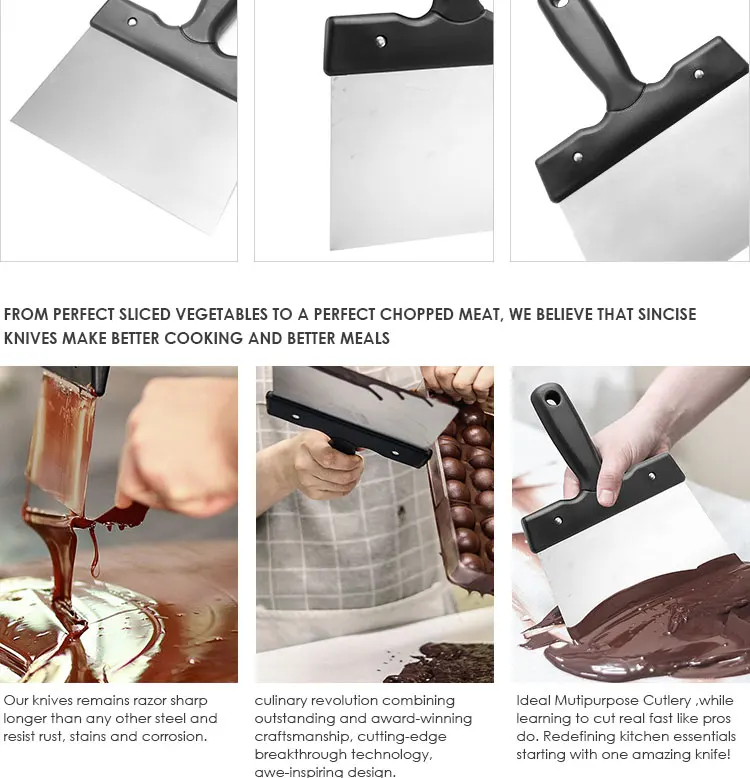 FROM PERFECT SLICED VEGETABLES TO A PERFECT CHOPPED MEAT, WE BELIEVE THAT SINCISE KNIVES MAKE BETTER COOKING AND BETTER MEALS

Our knives remains razor sharp longer than any other steel and resist rust, stains and corrosion.

culinary revolution combining outstanding and award-winning craftsmanship, cutting-edge breakthrough technology, awe-inspiring design.

Ideal Mutipurpose Cutlery ,while learning to cut real fast like pros do. Redefining kitchen essentials starting with one amazing knife!