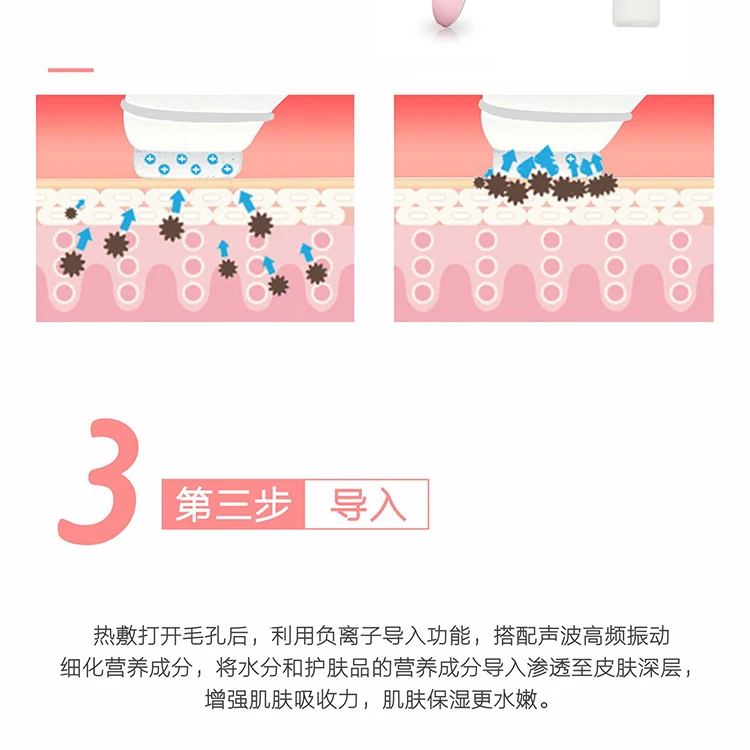 3

第三步 导入

热敷打开毛孔后，利用负离子导入功能，搭配声波高频振动细化营养成分，将水分和护肤品的营养成分导入渗透至皮肤深层，增强肌肤吸收力，肌肤保湿更水嫩。