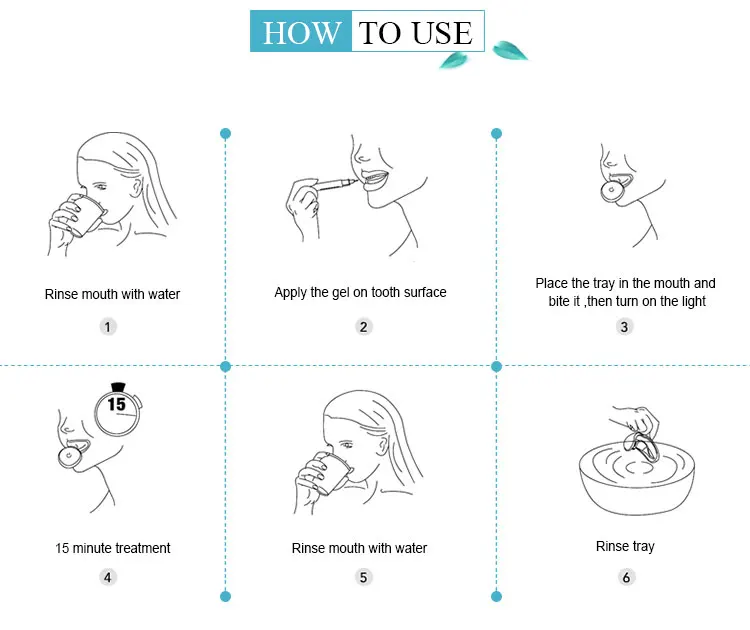 HOW TO USE

Rinse mouth with water

1

Apply the gel on tooth surface

2

Place the tray in the mouth and bite it ,then turn on the light

3

15

15 minute treatment

4

Rinse mouth with water

5

Rinse tray

6