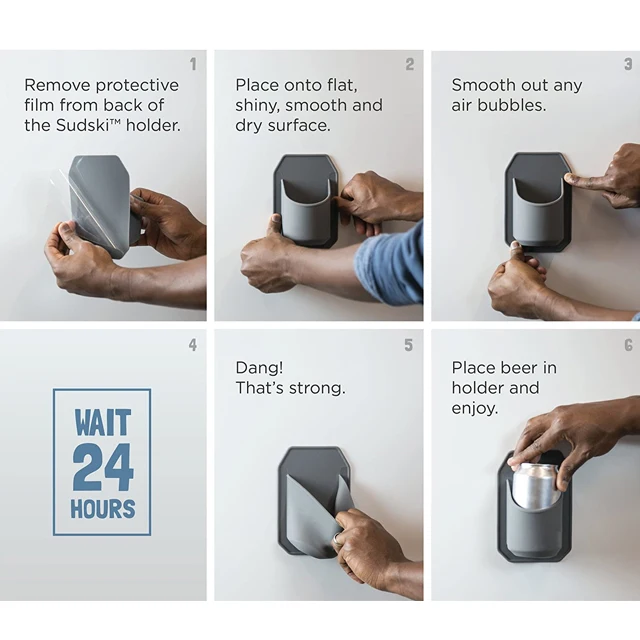 1
Remove protective film from back of the Sudski™ holder.

2
Place onto flat, shiny, smooth and dry surface.

3
Smooth out any air bubbles.

4
WAIT
24
HOURS

5
Dang!
That's strong.

6
Place beer in holder and enjoy.