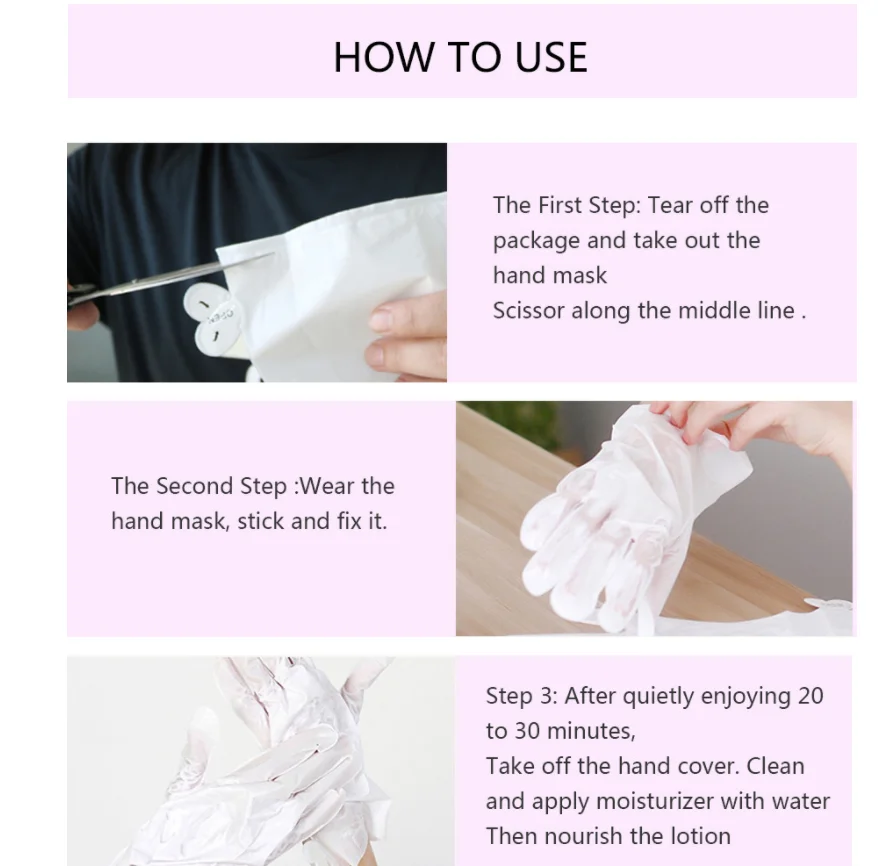 HOW TO USE

The First Step: Tear off the package and take out the hand mask
Scissor along the middle line .

The Second Step :Wear the hand mask, stick and fix it.

Step 3: After quietly enjoying 20 to 30 minutes,
Take off the hand cover. Clean and apply moisturizer with water
Then nourish the lotion