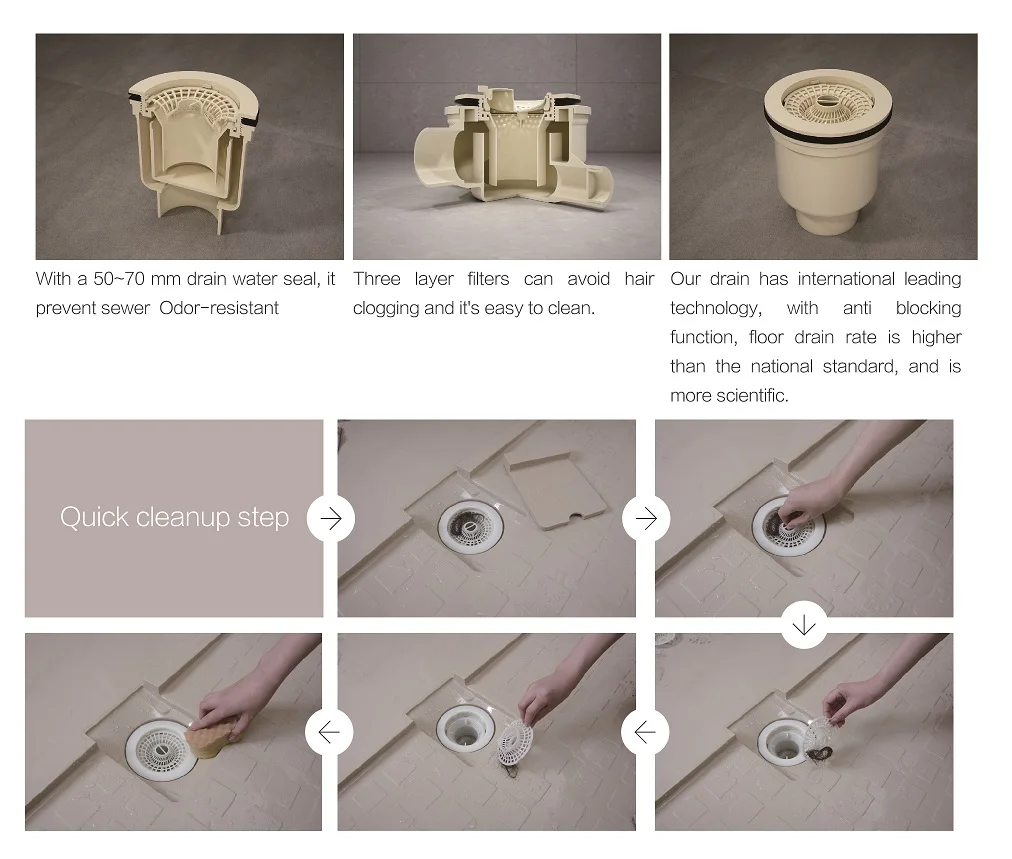 With a 50~70 mm drain water seal, it prevent sewer Odor-resistant

Three layer filters can avoid hair clogging and it's easy to clean.

Our drain has international leading technology, with anti blocking function, floor drain rate is higher than the national standard, and is more scientific.

Quick cleanup step