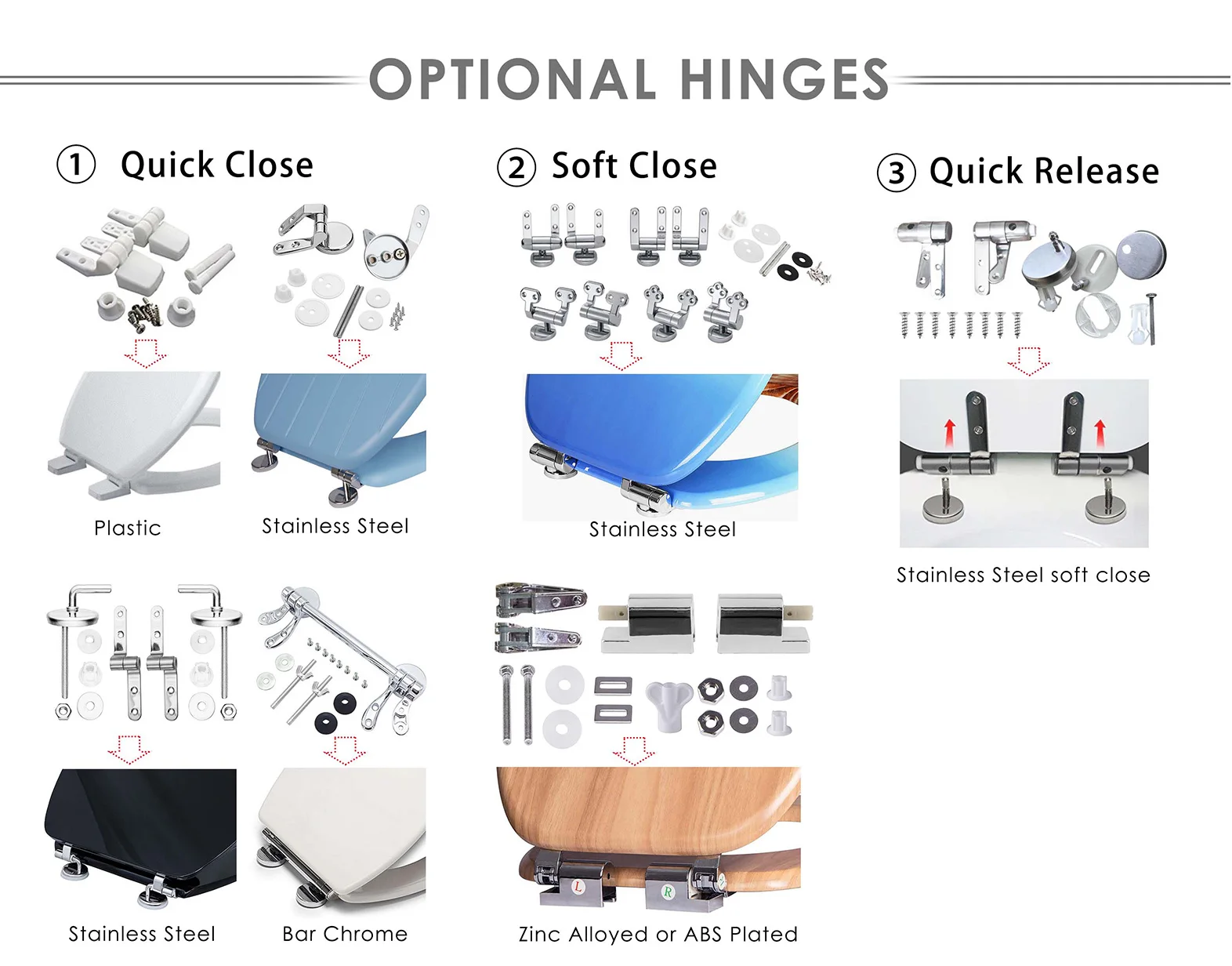 OPTIONAL HINGES

① Quick Close

Plastic

Stainless Steel

Stainless Steel

Bar Chrome

② Soft Close

Stainless Steel

L R

Zinc Alloyed or ABS Plated

③ Quick Release

Stainless Steel soft close