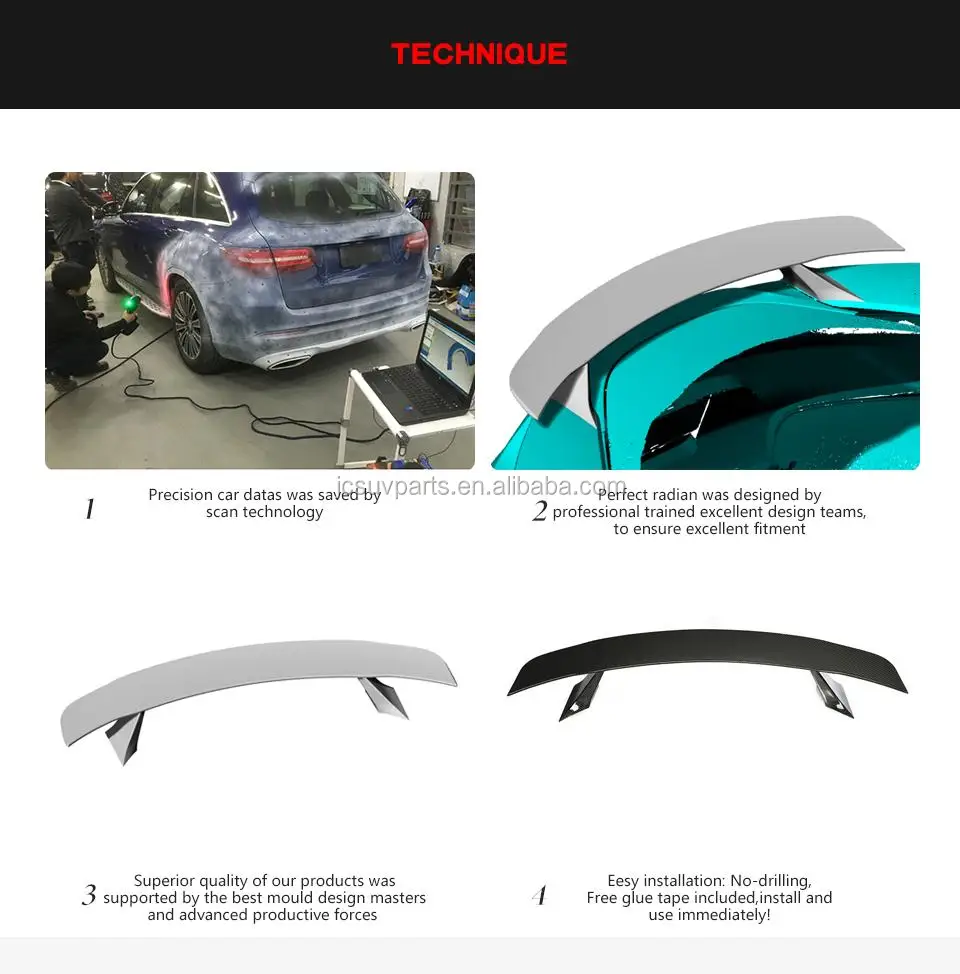 TECHNIQUE

icsuvparts.en.alibaba.com

1 Precision car datas was saved by scan technology

2 Perfect radian was designed by professional trained excellent design teams, to ensure excellent fitment

3 Superior quality of our products was supported by the best mould design masters and advanced productive forces

4 Eesy installation: No-drilling, Free glue tape included,install and use immediately!